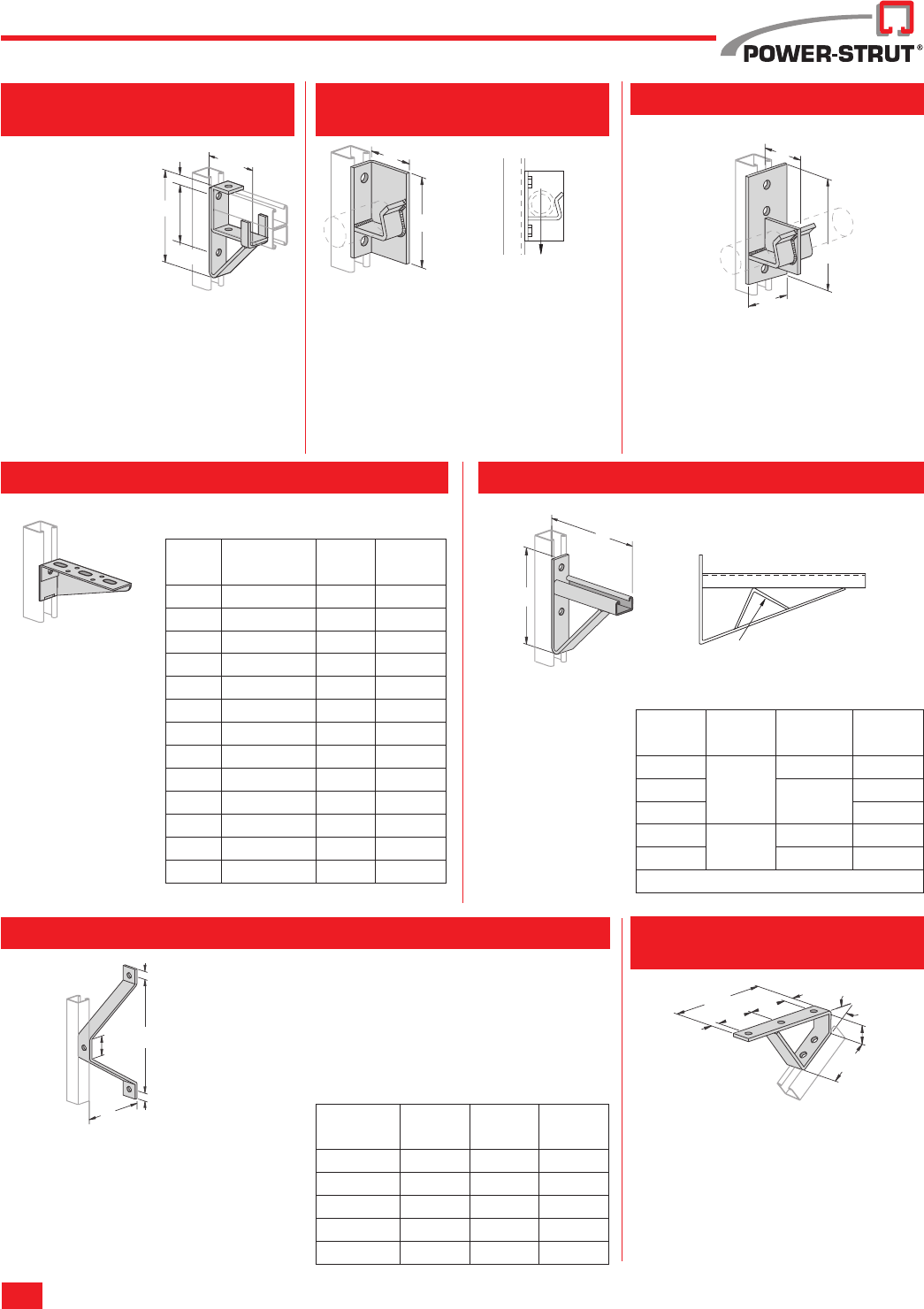 POWER-STRUT®