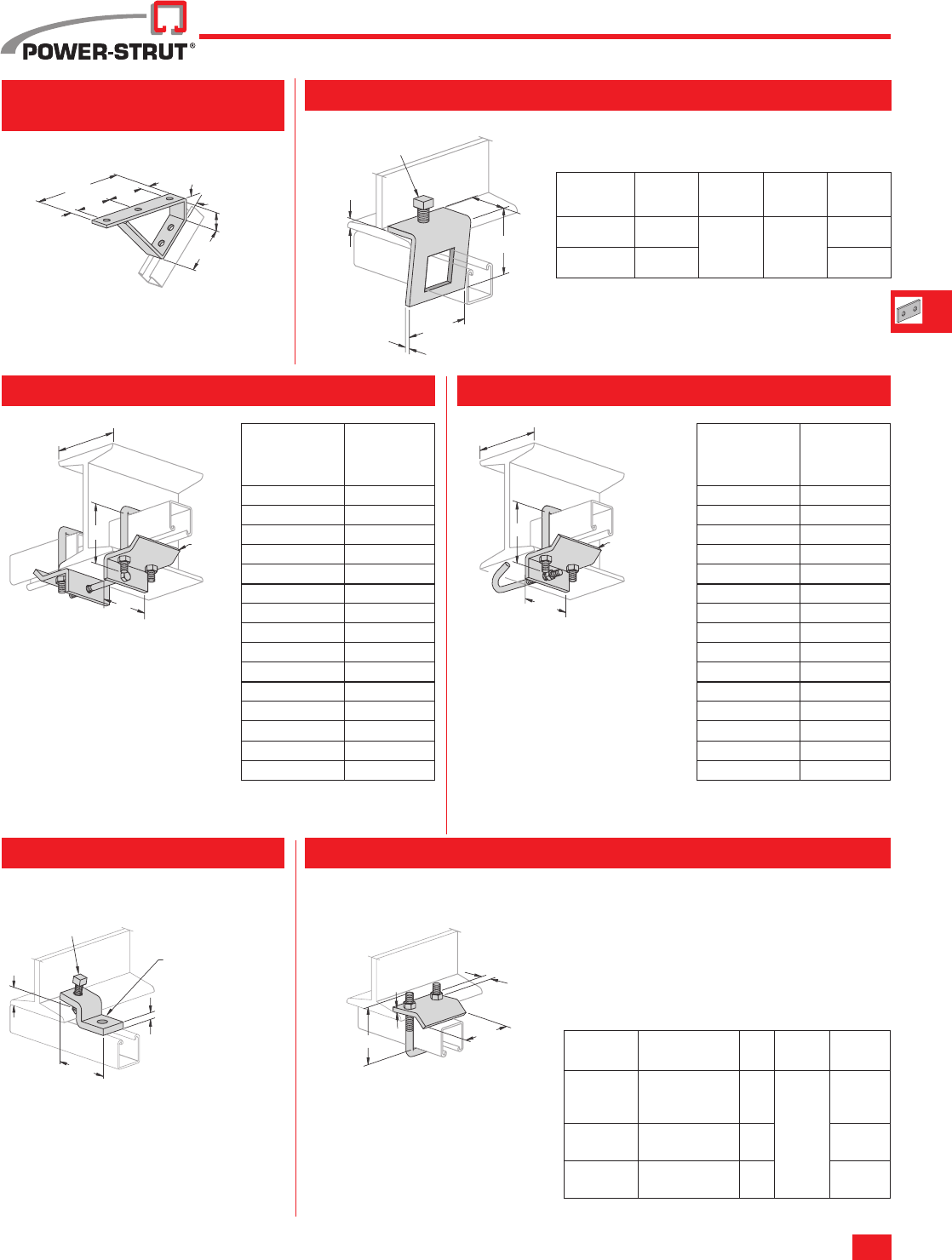 POWER-STRUT®