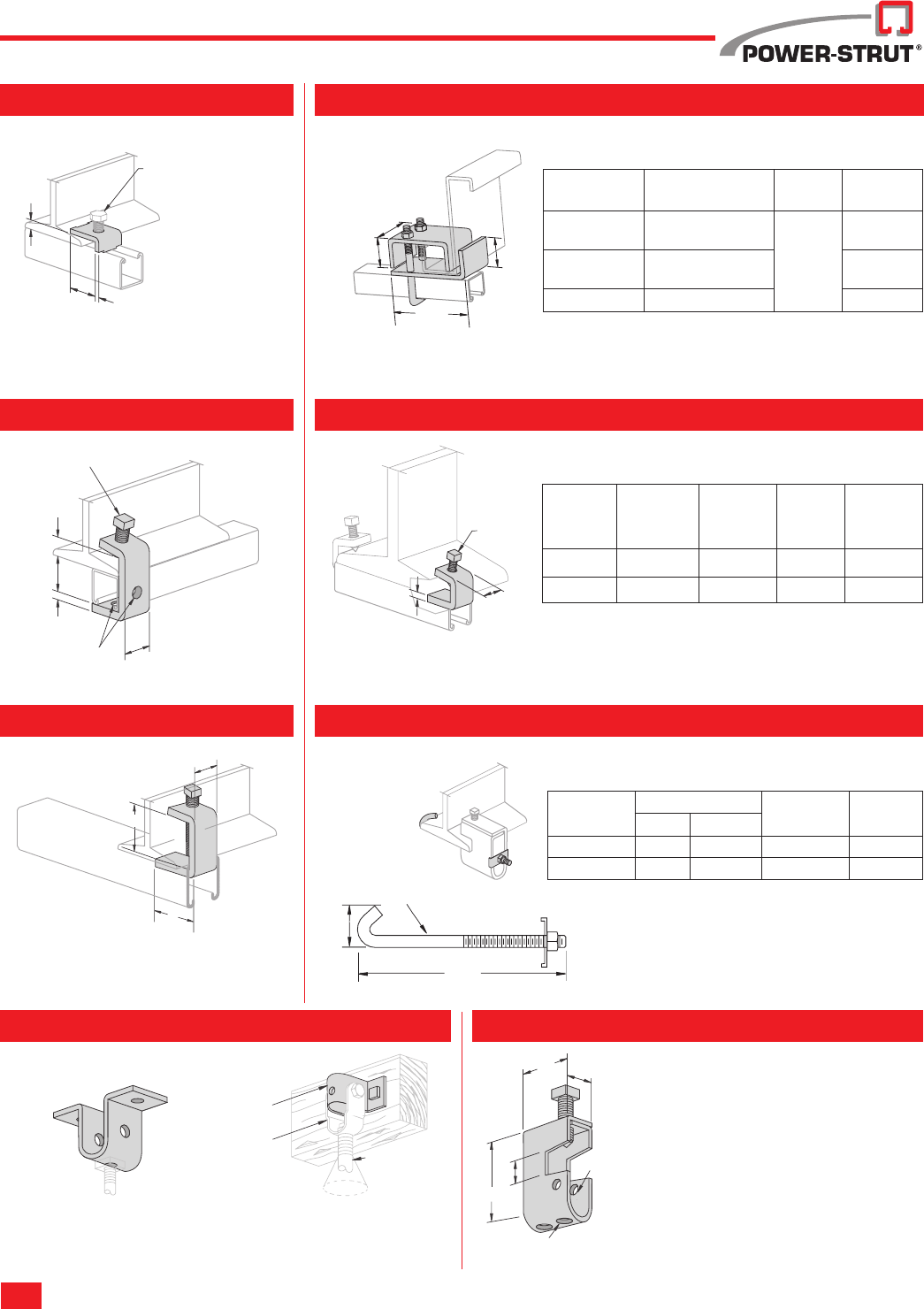 POWER-STRUT®