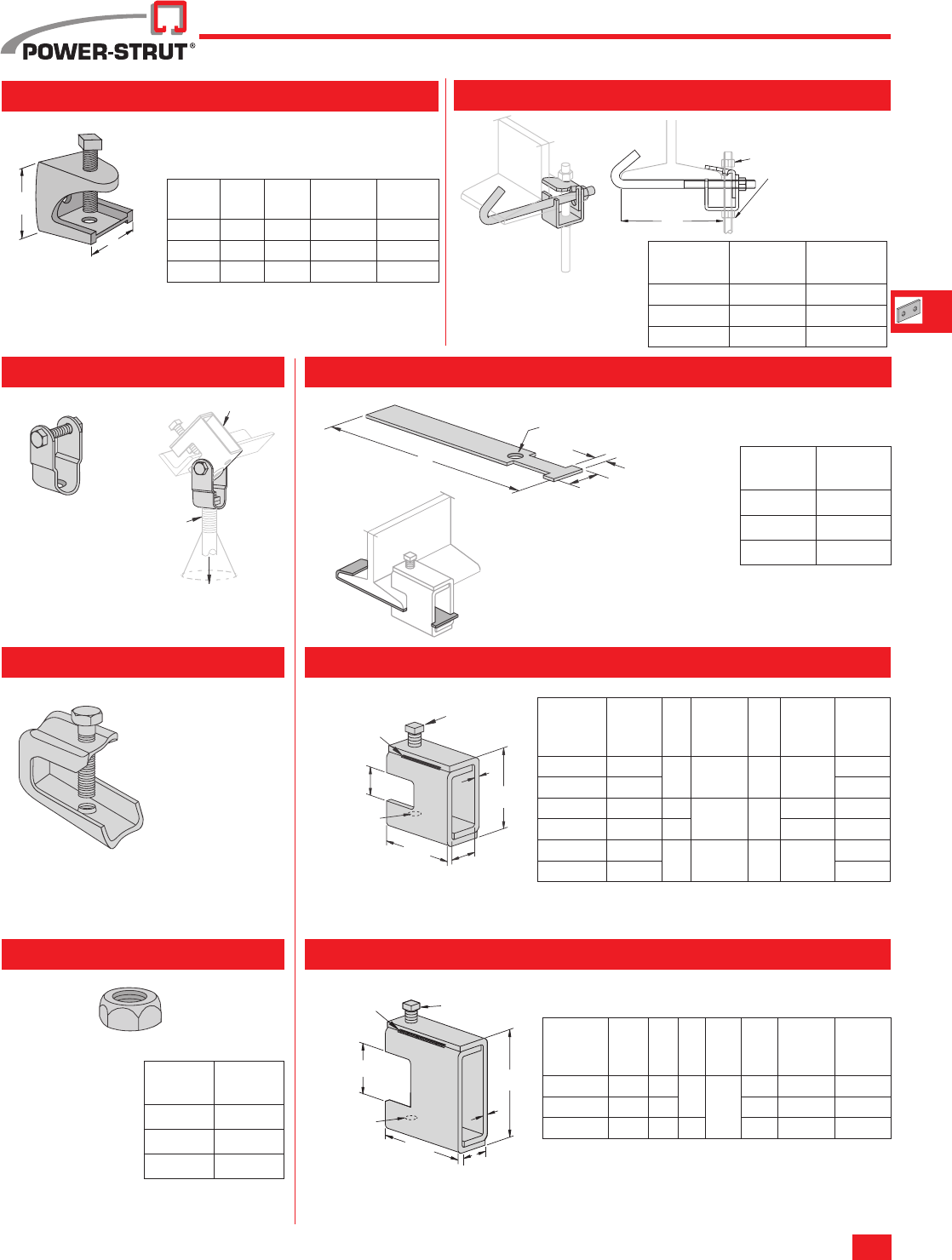 POWER-STRUT®