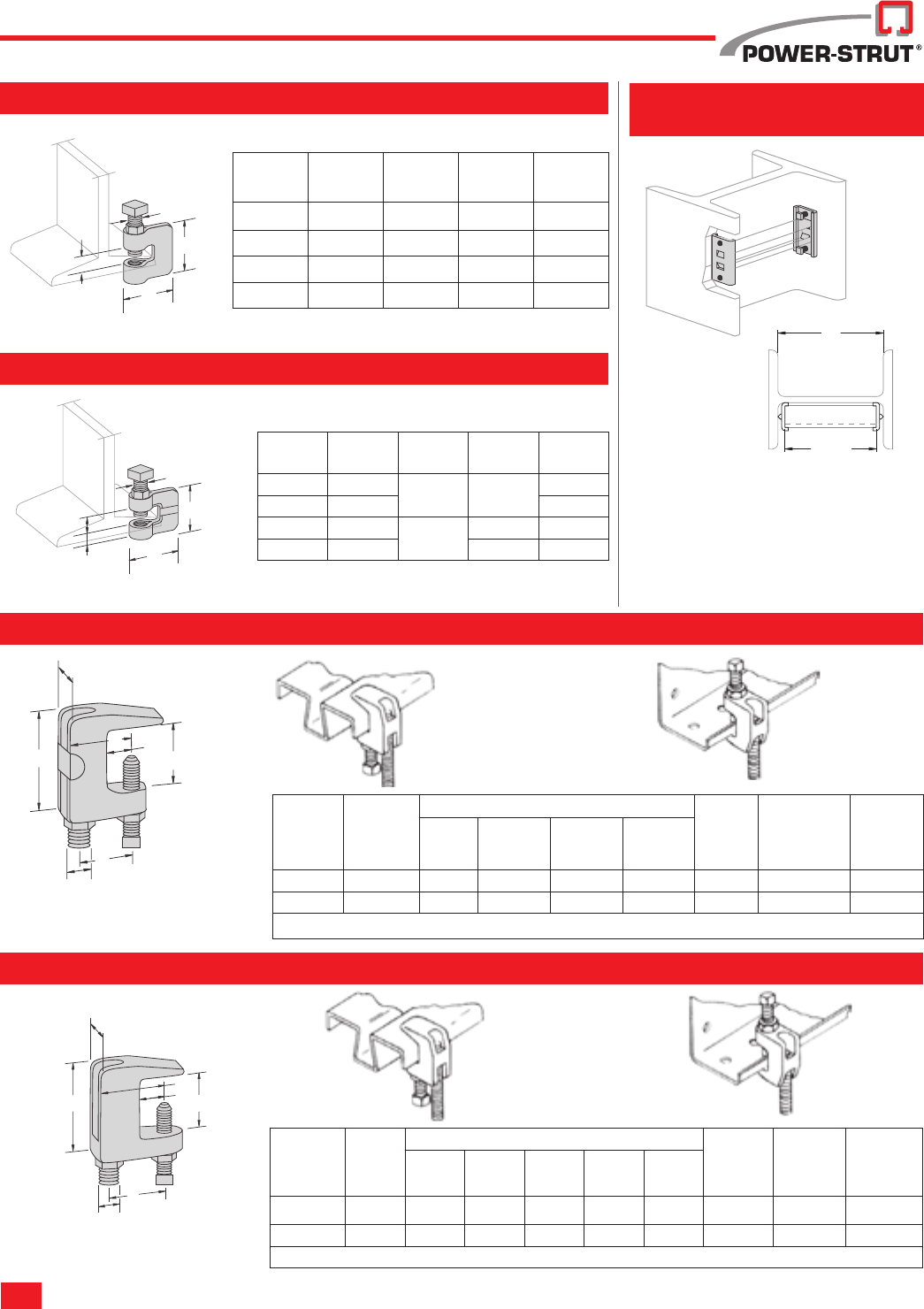 POWER-STRUT®