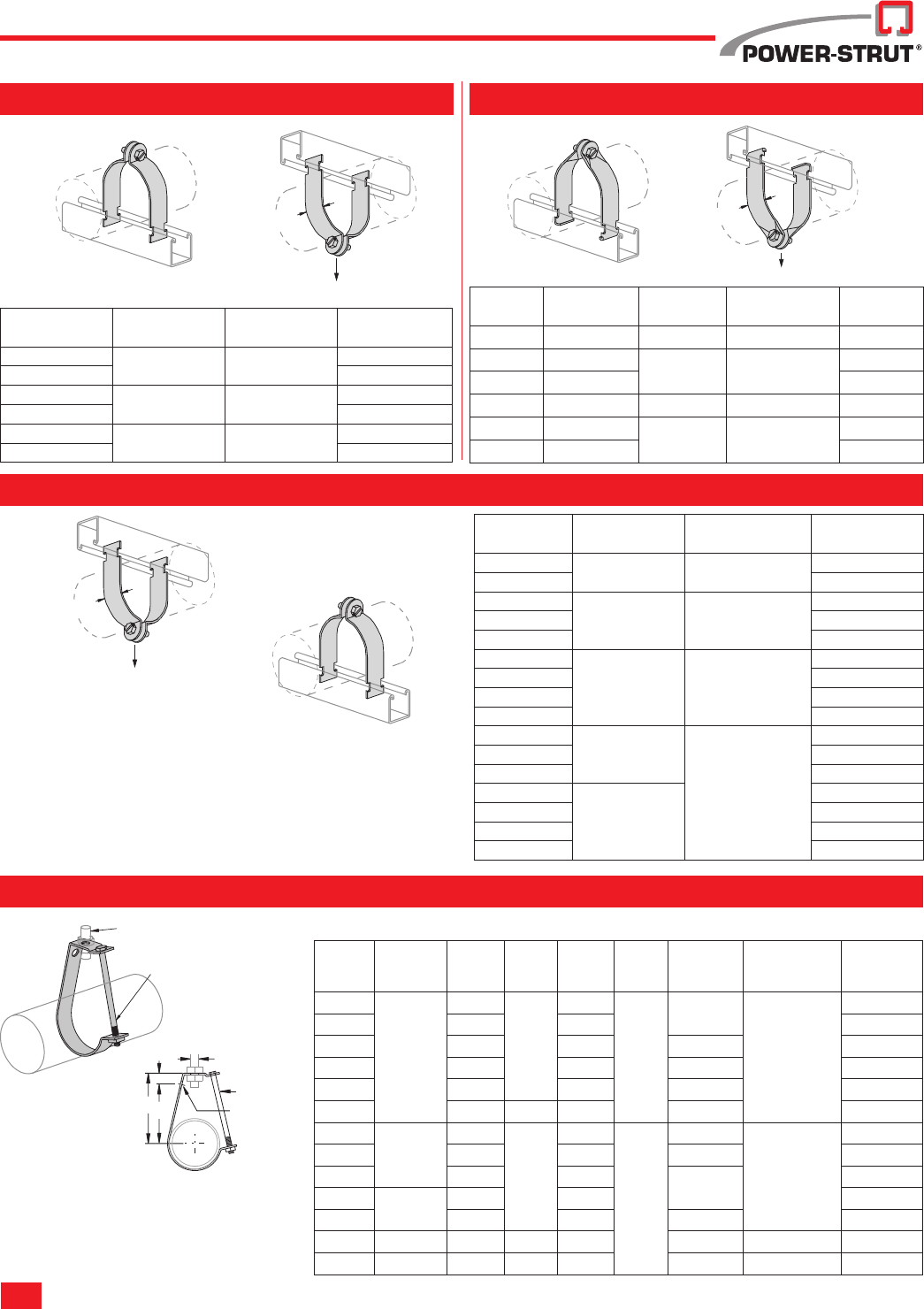 POWER-STRUT®