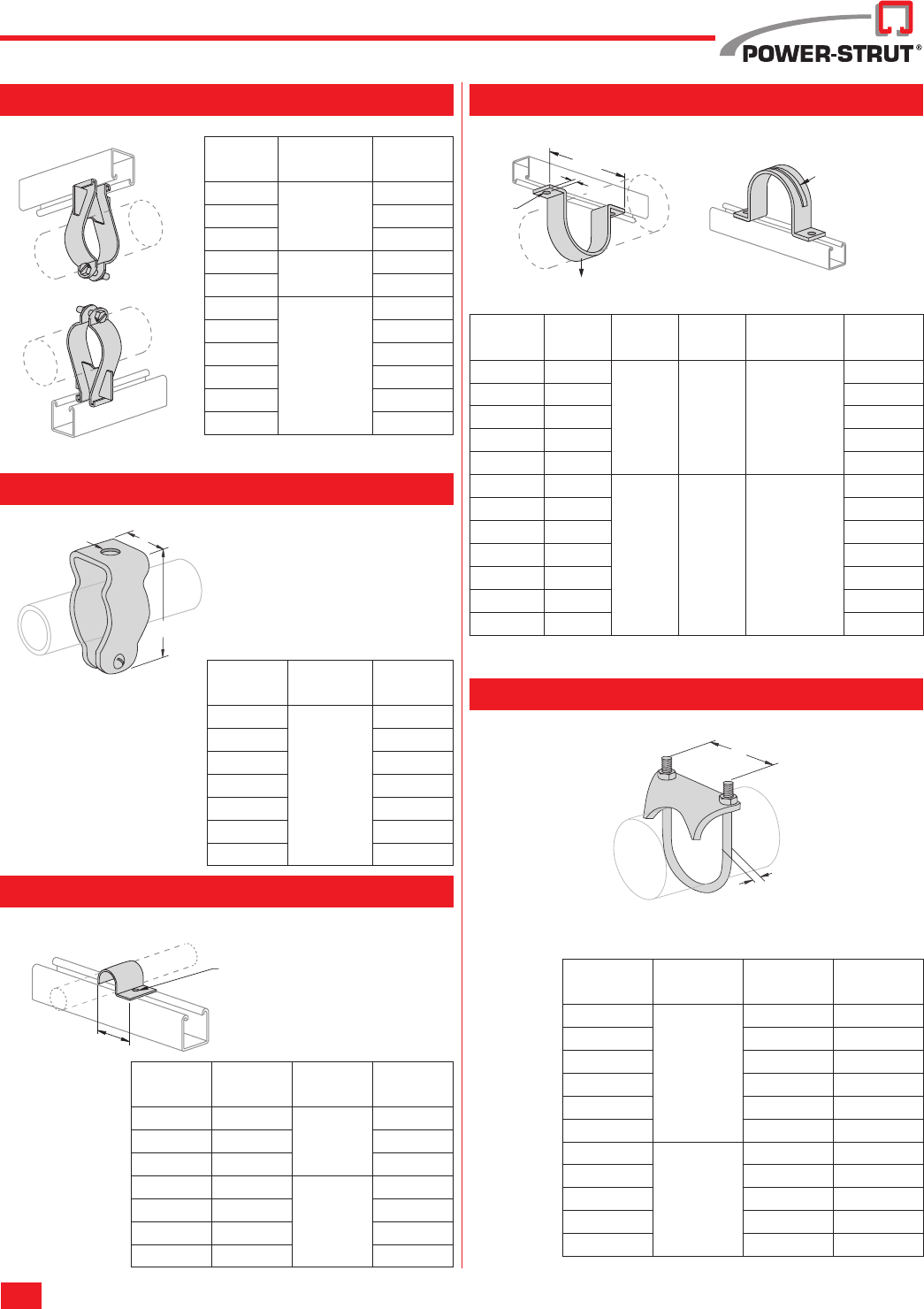 POWER-STRUT®