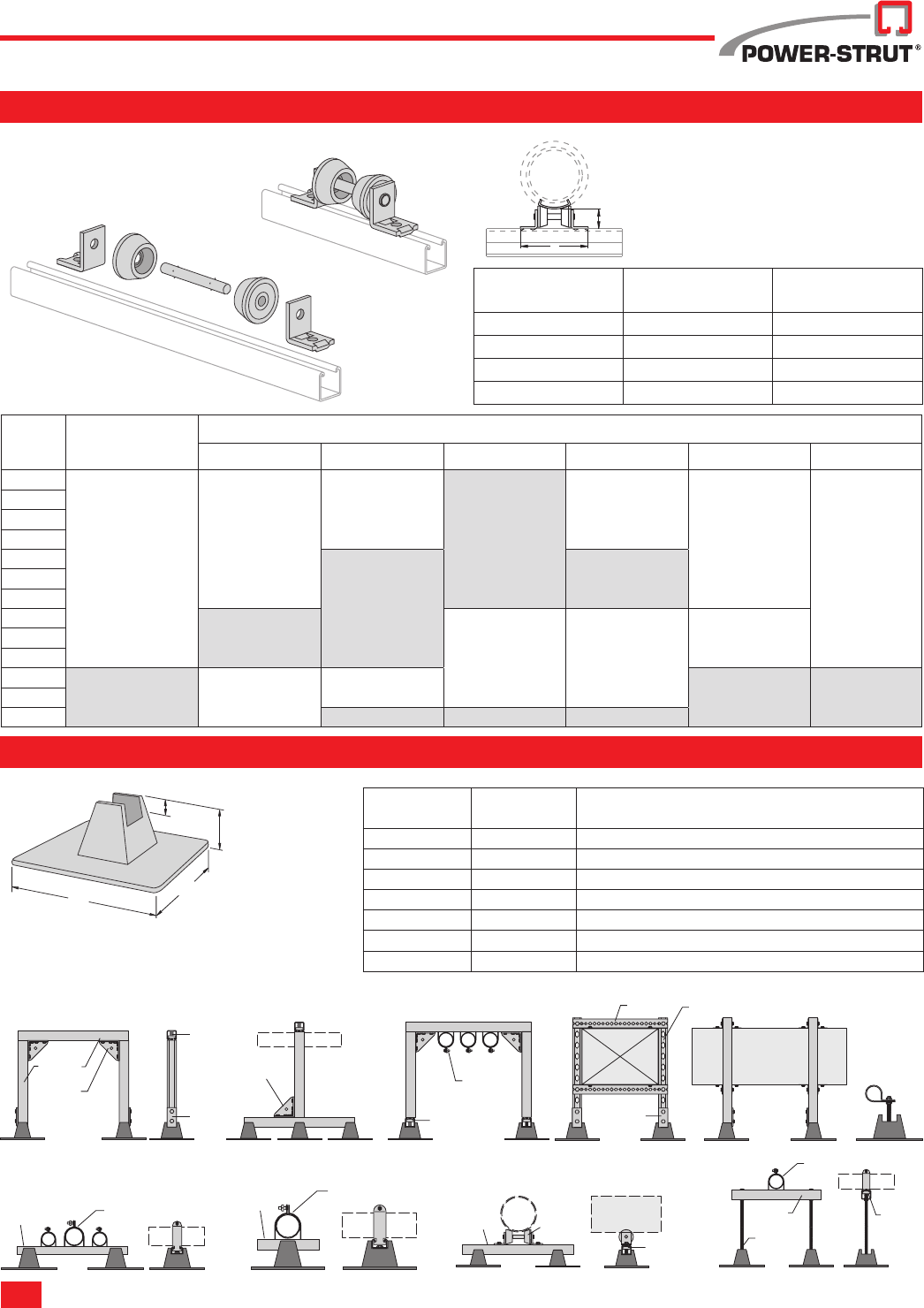 POWER-STRUT®