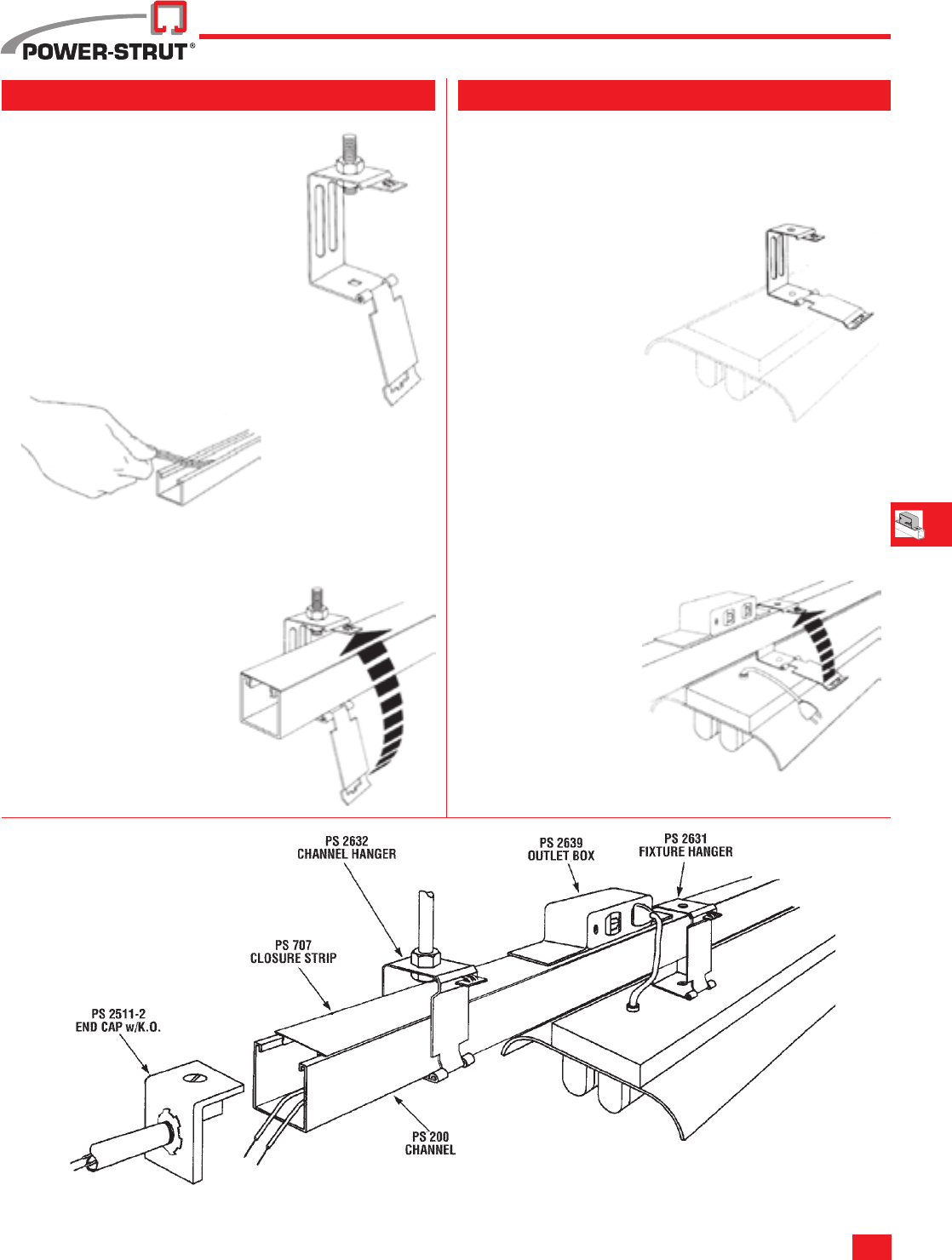 POWER-STRUT®

PS 2632
CHANNEL HANGER

PS 2639
OUTLET BOX

PS 2631
FIXTURE HANGER

PS 707
CLOSURE STRIP

PS 2511-2
END CAP w/K.O.

PS 200
CHANNEL