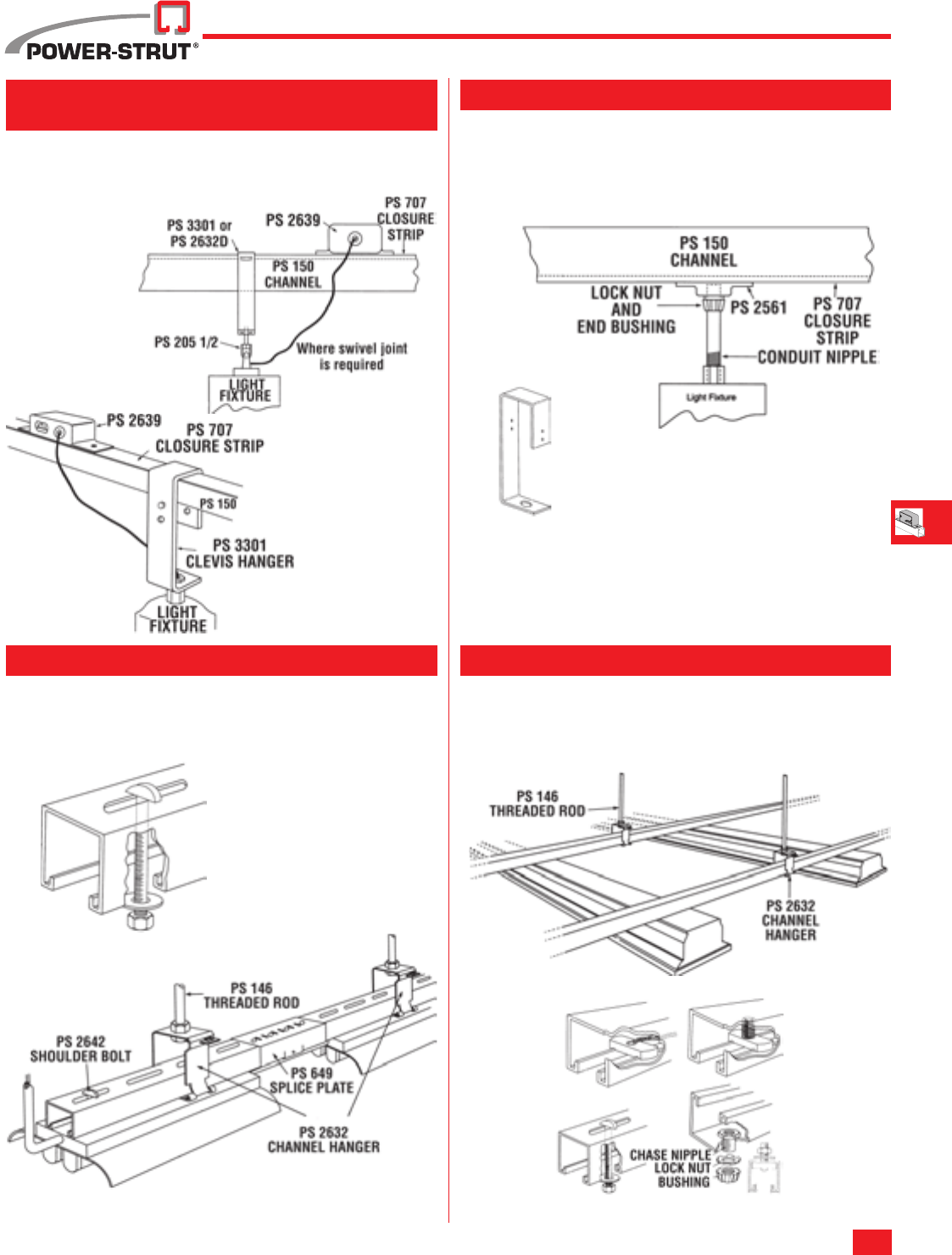 POWER-STRUT®

PS 3301 or PS 2632D

PS 2639

PS 707 CLOSURE STRIP

PS 150 CHANNEL

PS 205 1/2

Where swivel joint is required

LIGHT FIXTURE

PS 2639

PS 707 CLOSURE STRIP

PS 150

PS 3301 CLEVIS HANGER

LIGHT FIXTURE

PS 150 CHANNEL

LOCK NUT AND END BUSHING

PS 2561

PS 707 CLOSURE STRIP

CONDUIT NIPPLE

Light Fixture

PS 146 THREADED ROD

PS 2642 SHOULDER BOLT

PS 649 SPLICE PLATE

PS 2632 CHANNEL HANGER

PS 146 THREADED ROD

PS 2632 CHANNEL HANGER

CHASE NIPPLE LOCK NUT BUSHING