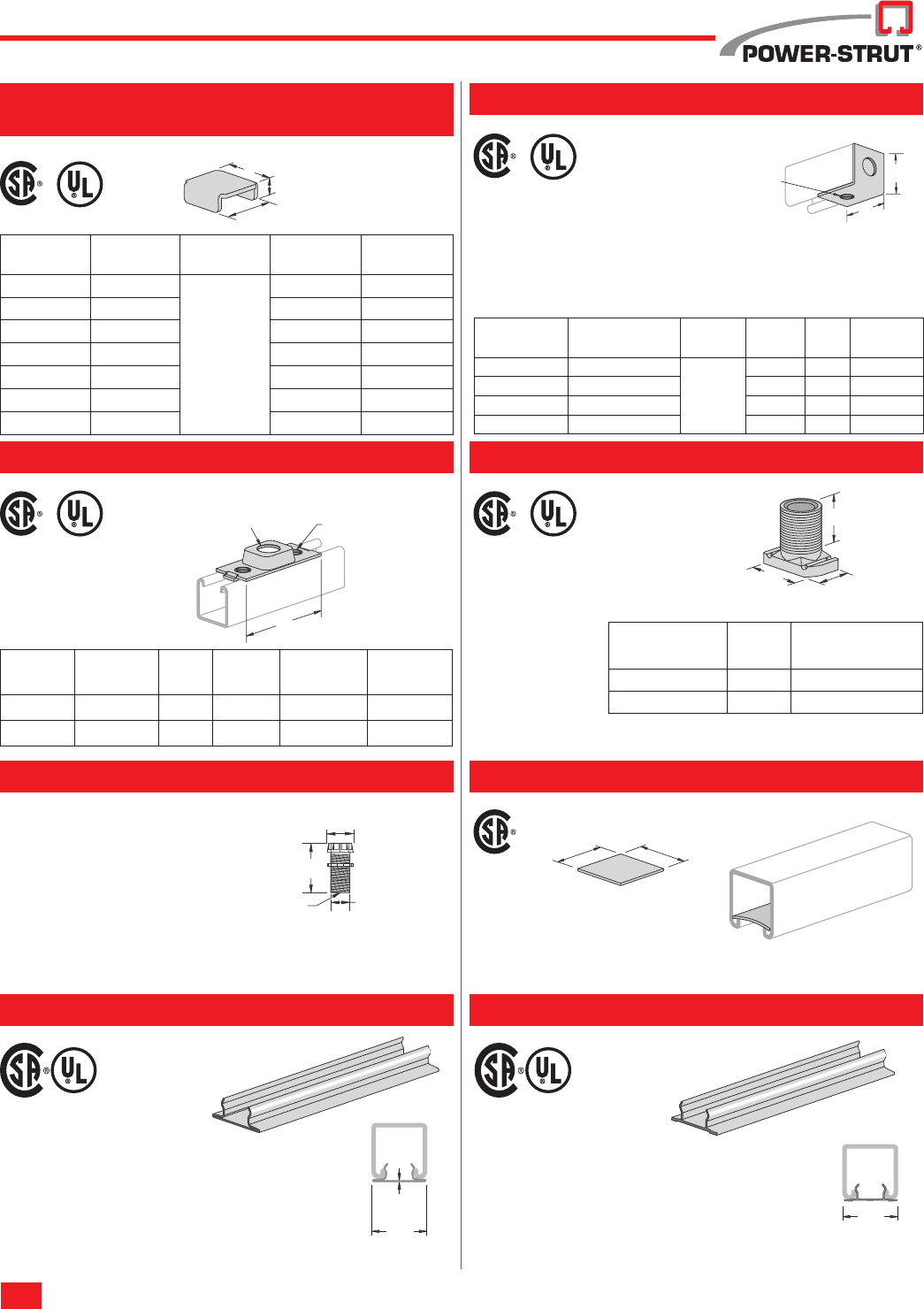 POWER-STRUT®