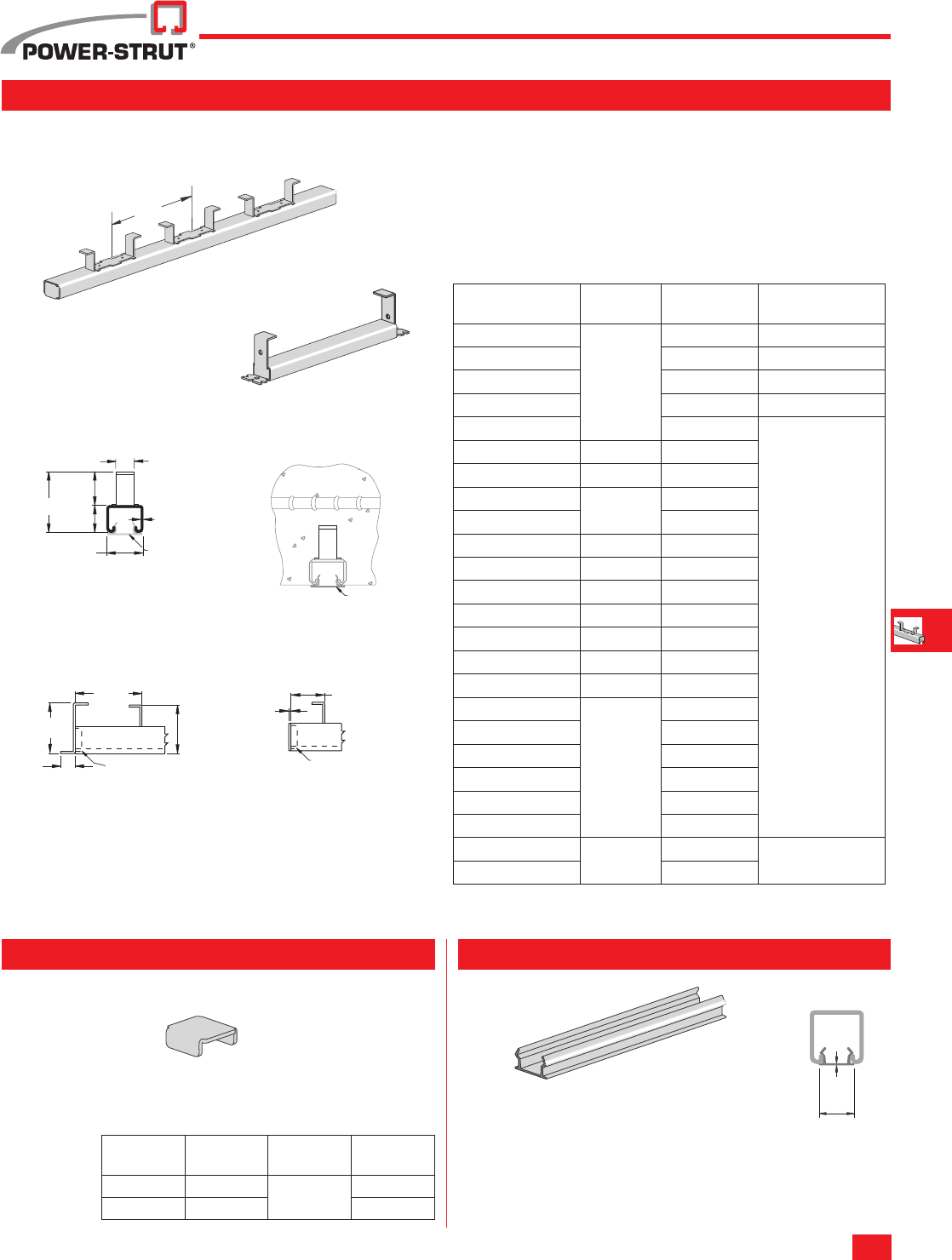 POWER-STRUT®