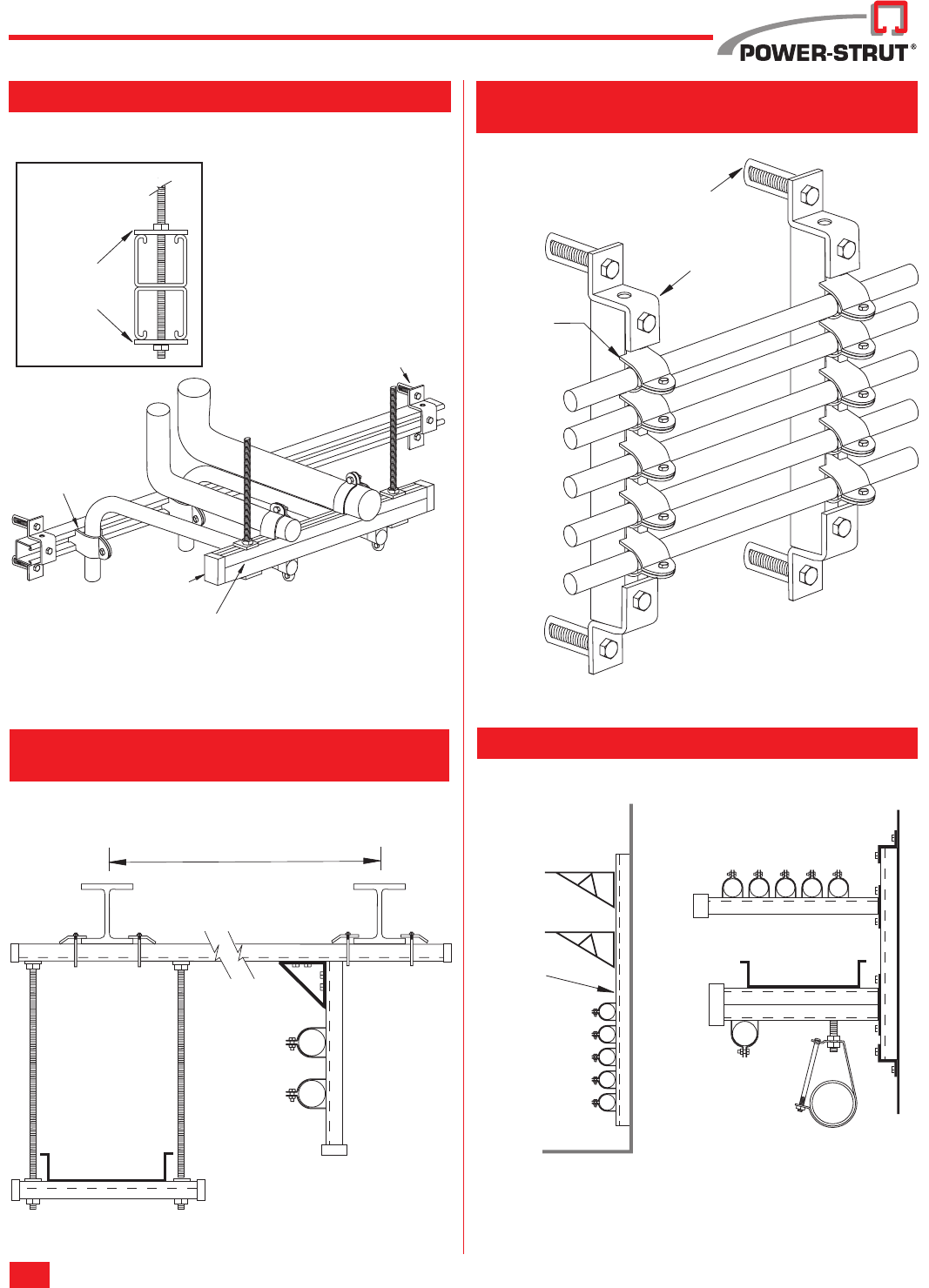 POWER-STRUT®