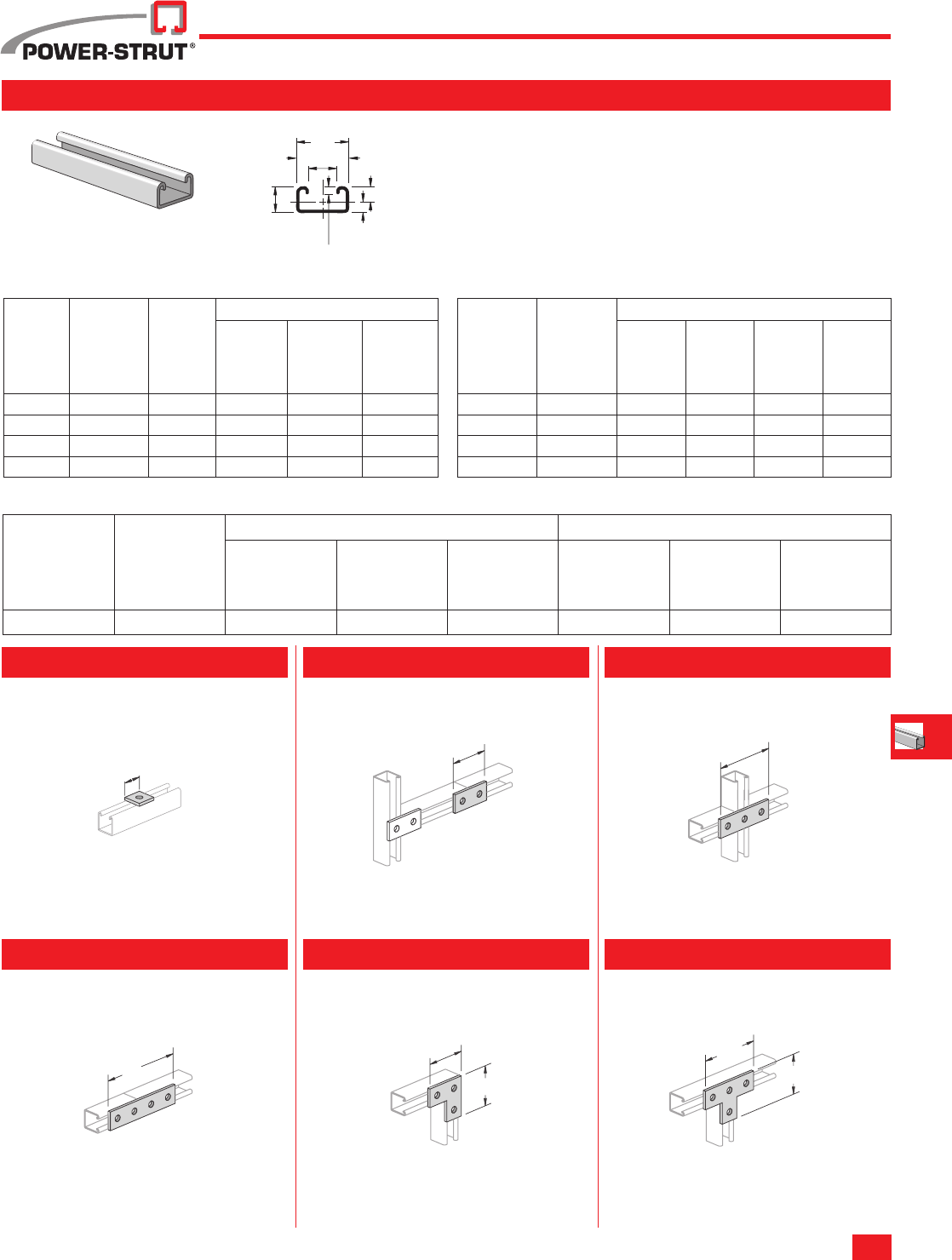 POWER-STRUT®