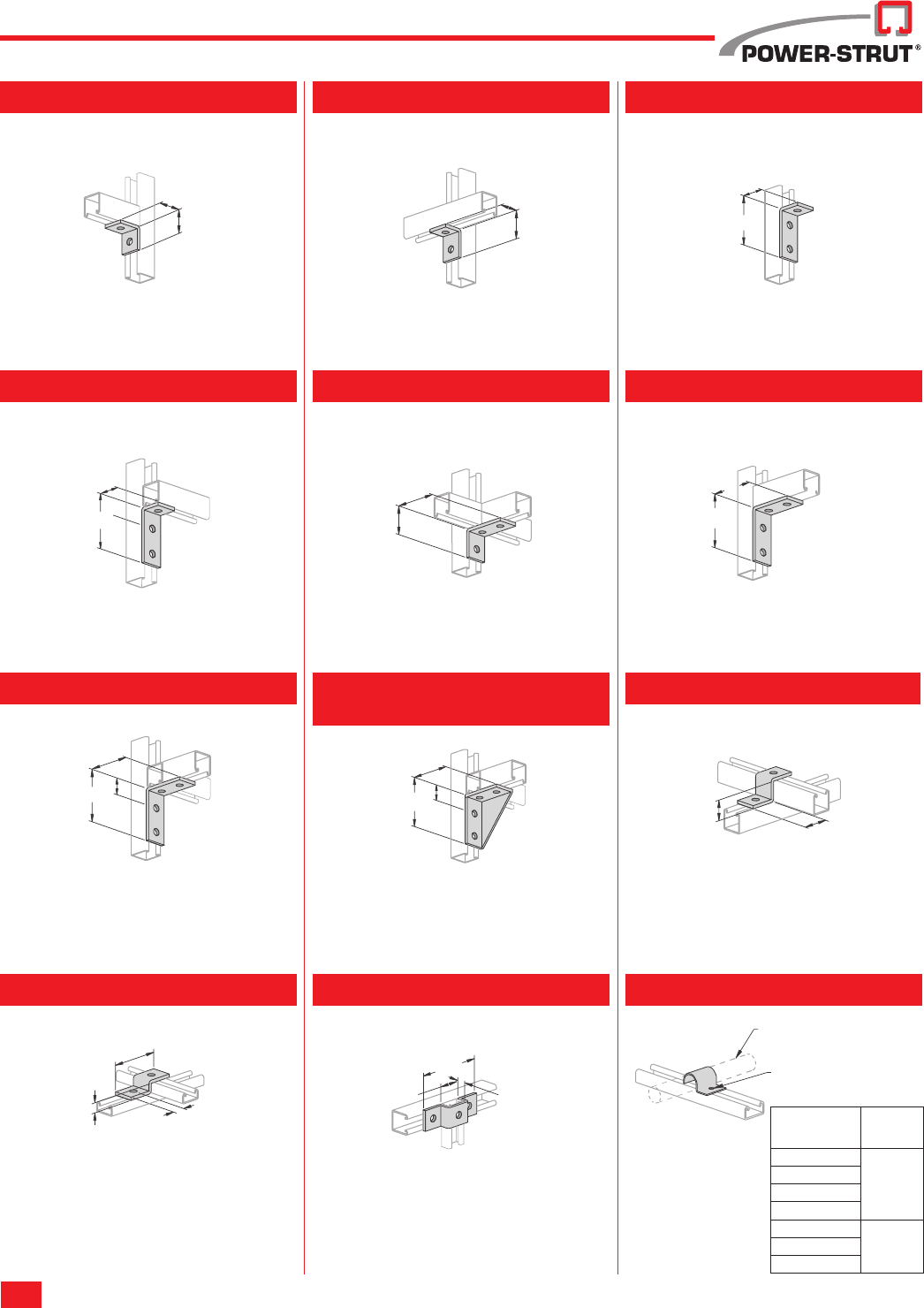 POWER-STRUT®