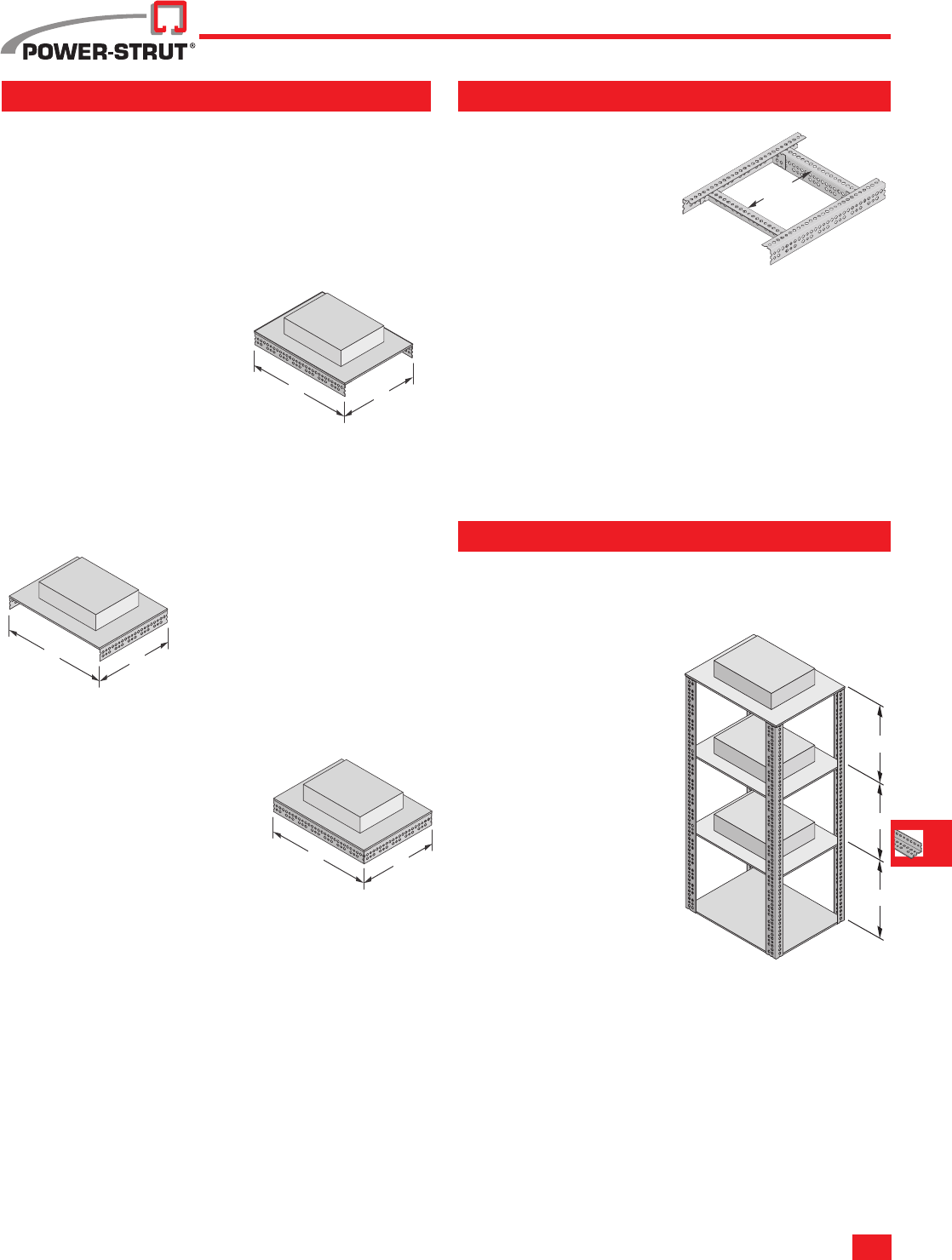 POWER-STRUT®