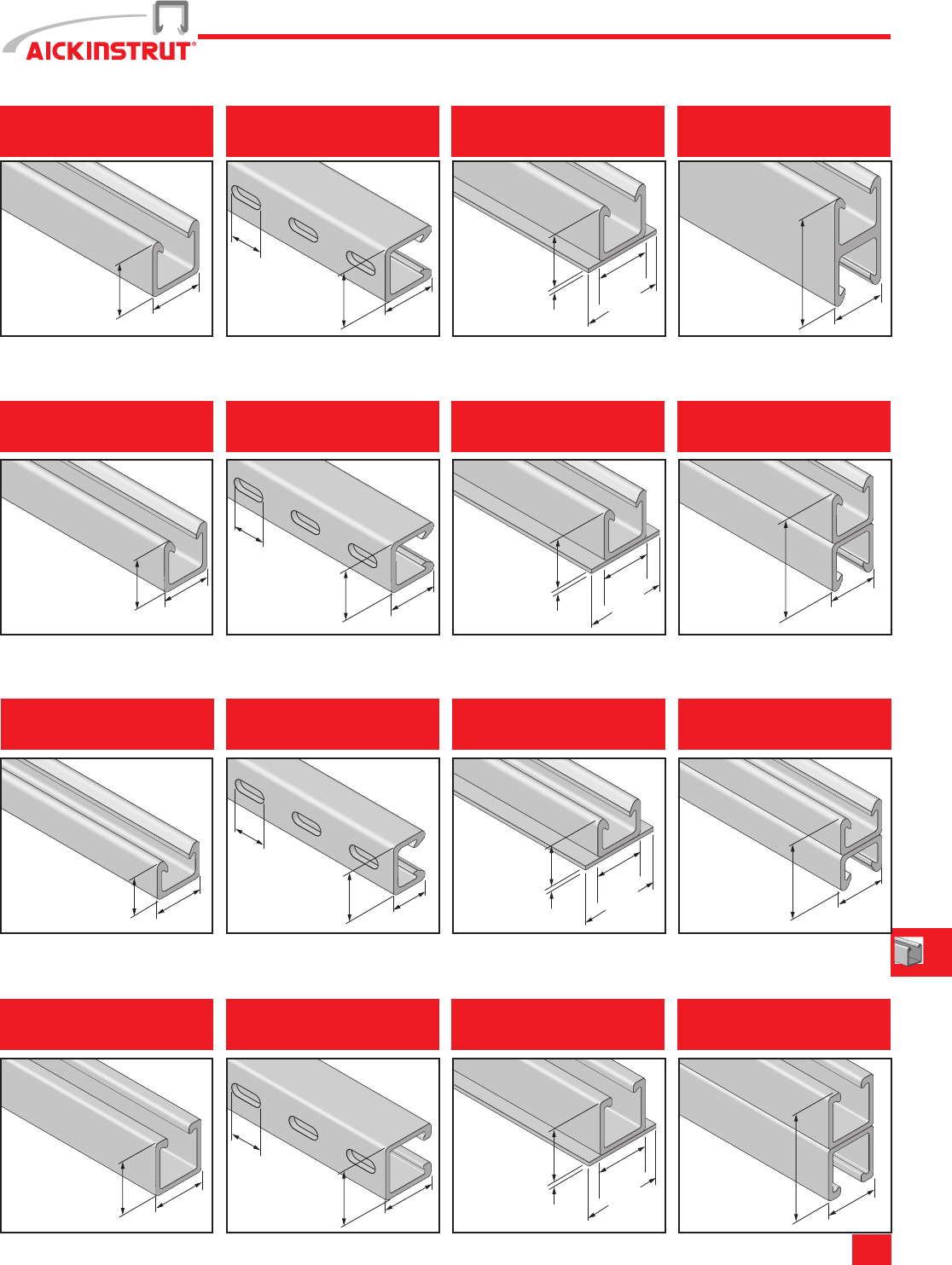 AICKINSTRUT®