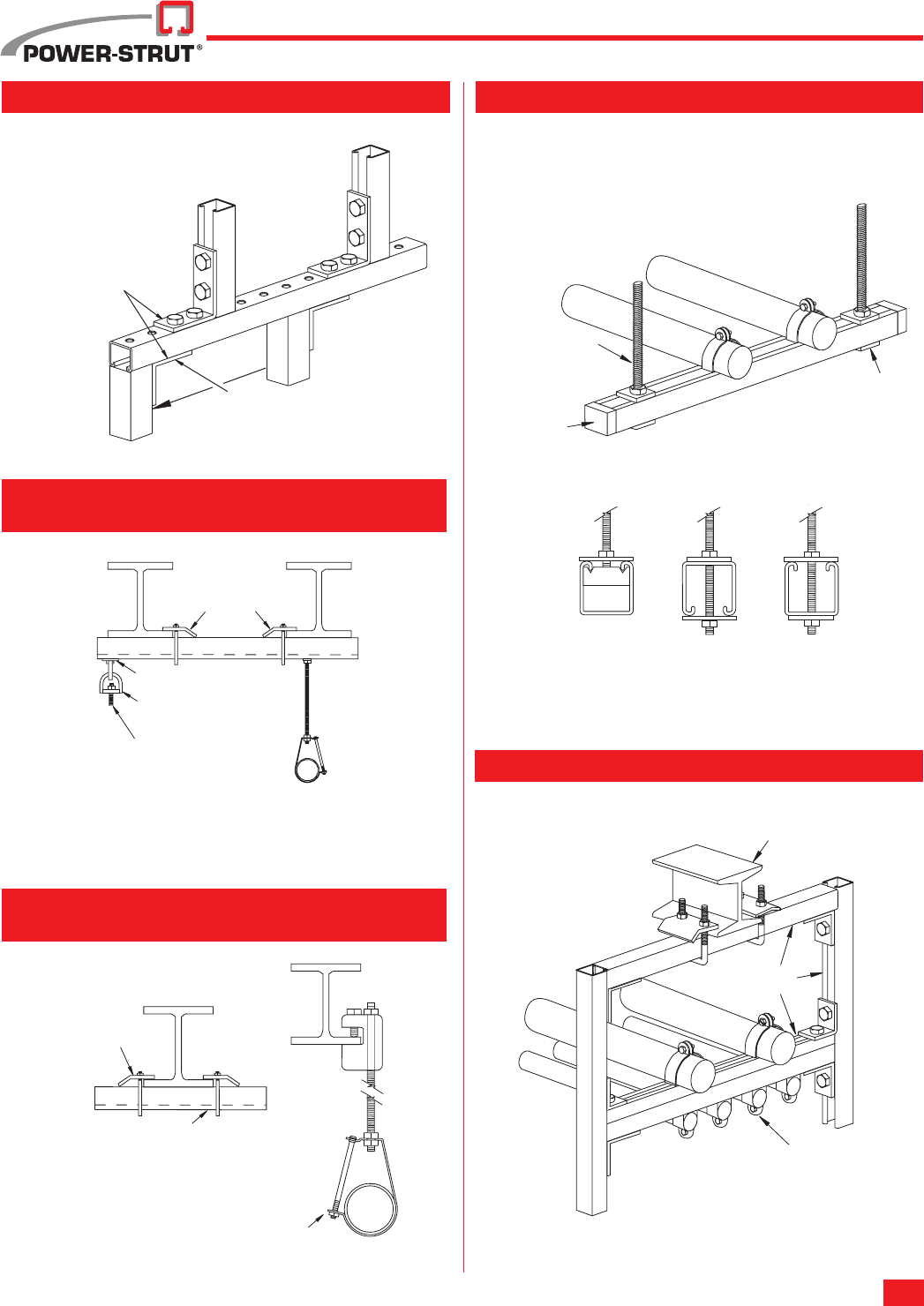 POWER-STRUT®