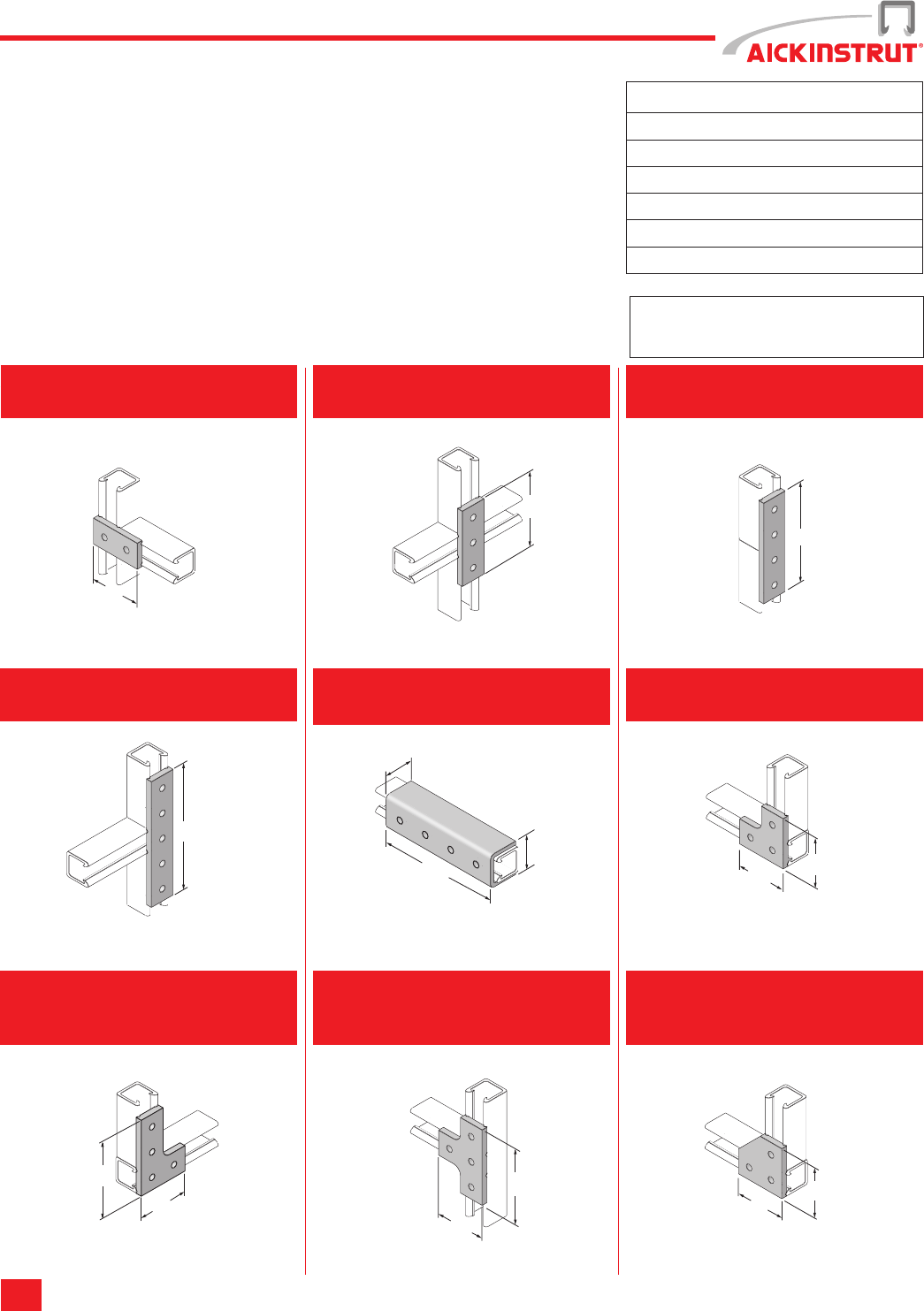 AICKINSTRUT®