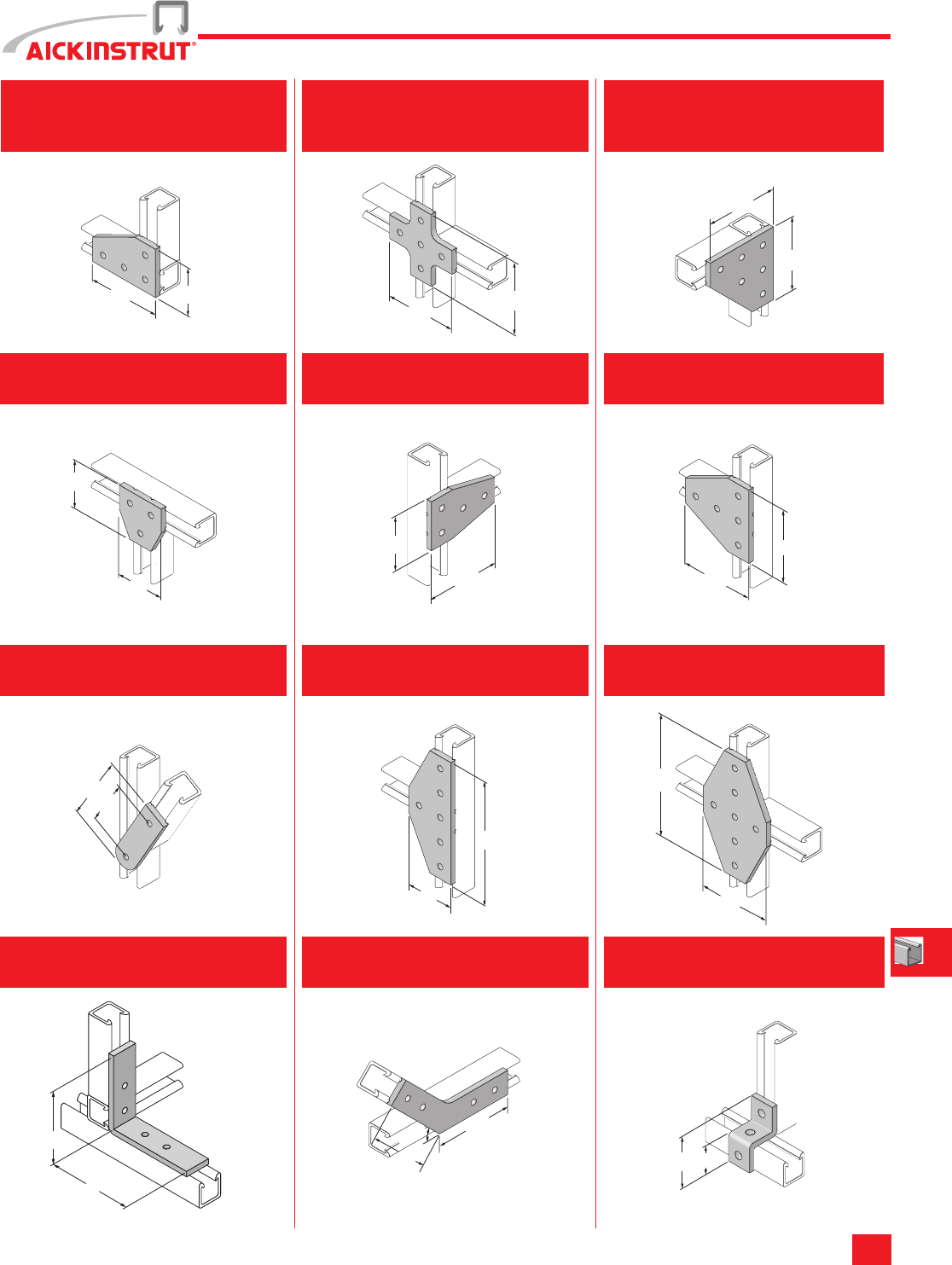 AICKINSTRUT®