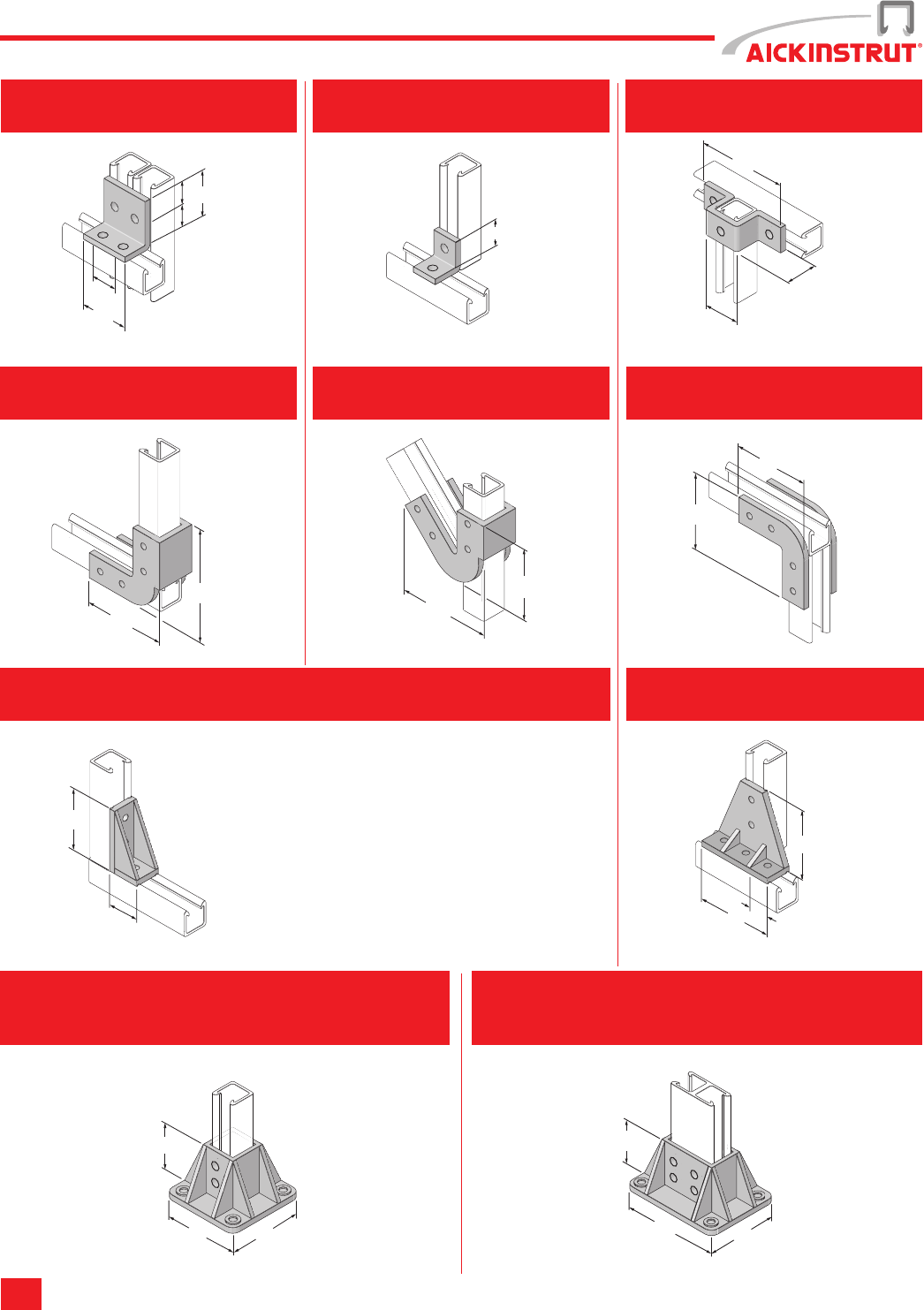 AICKINSTRUT®