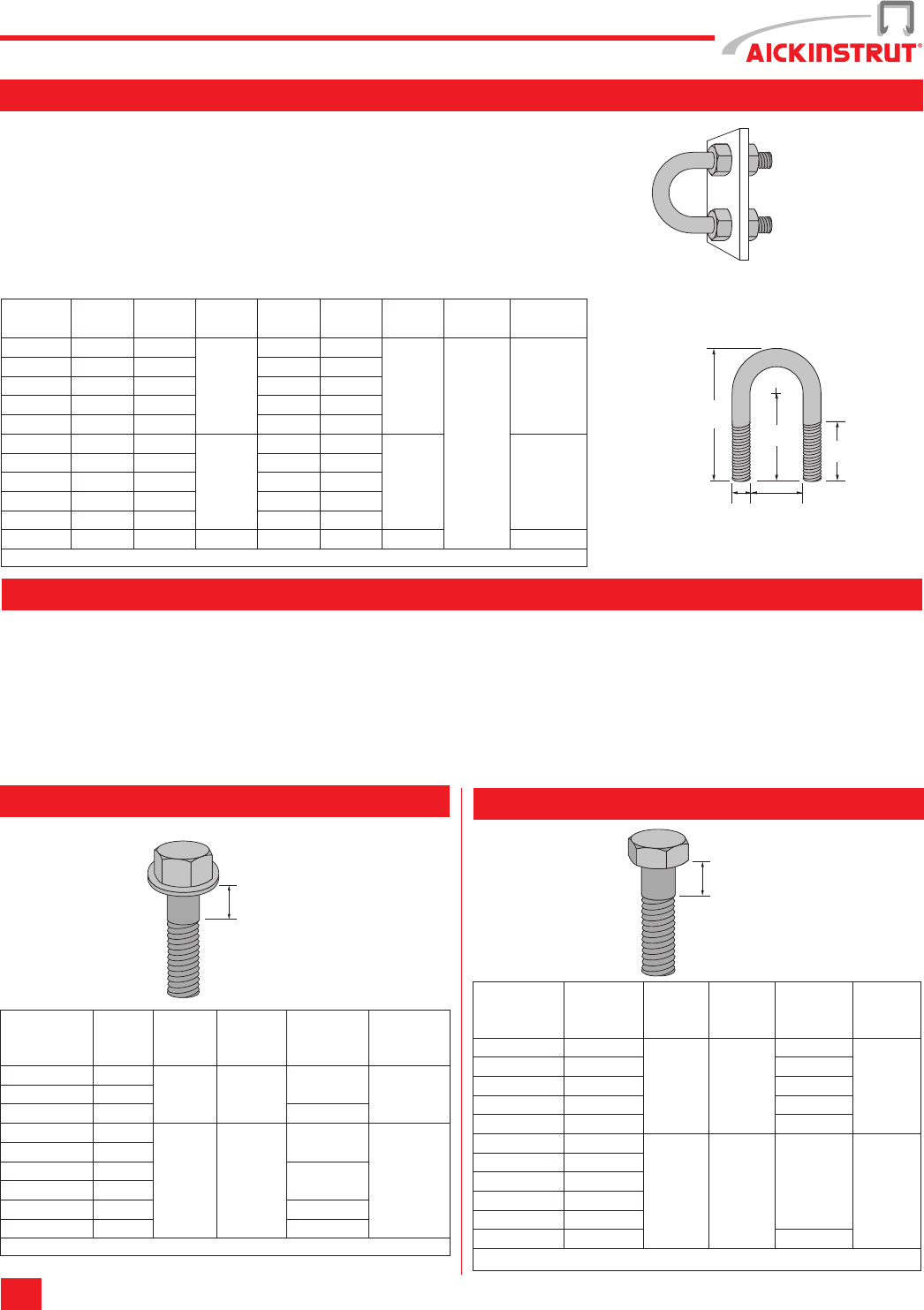 AICKINSTRUT®