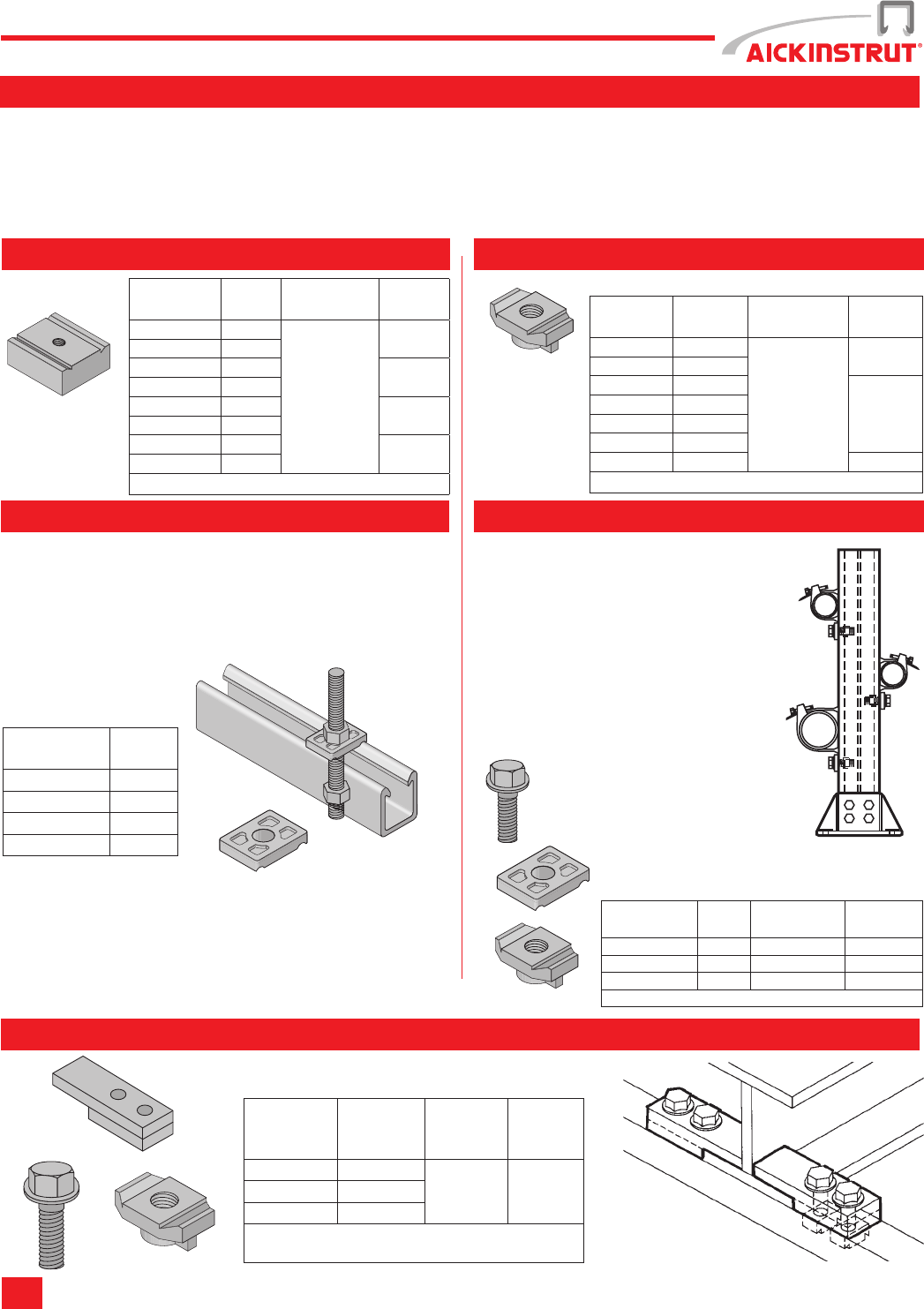 AICKINSTRUT®