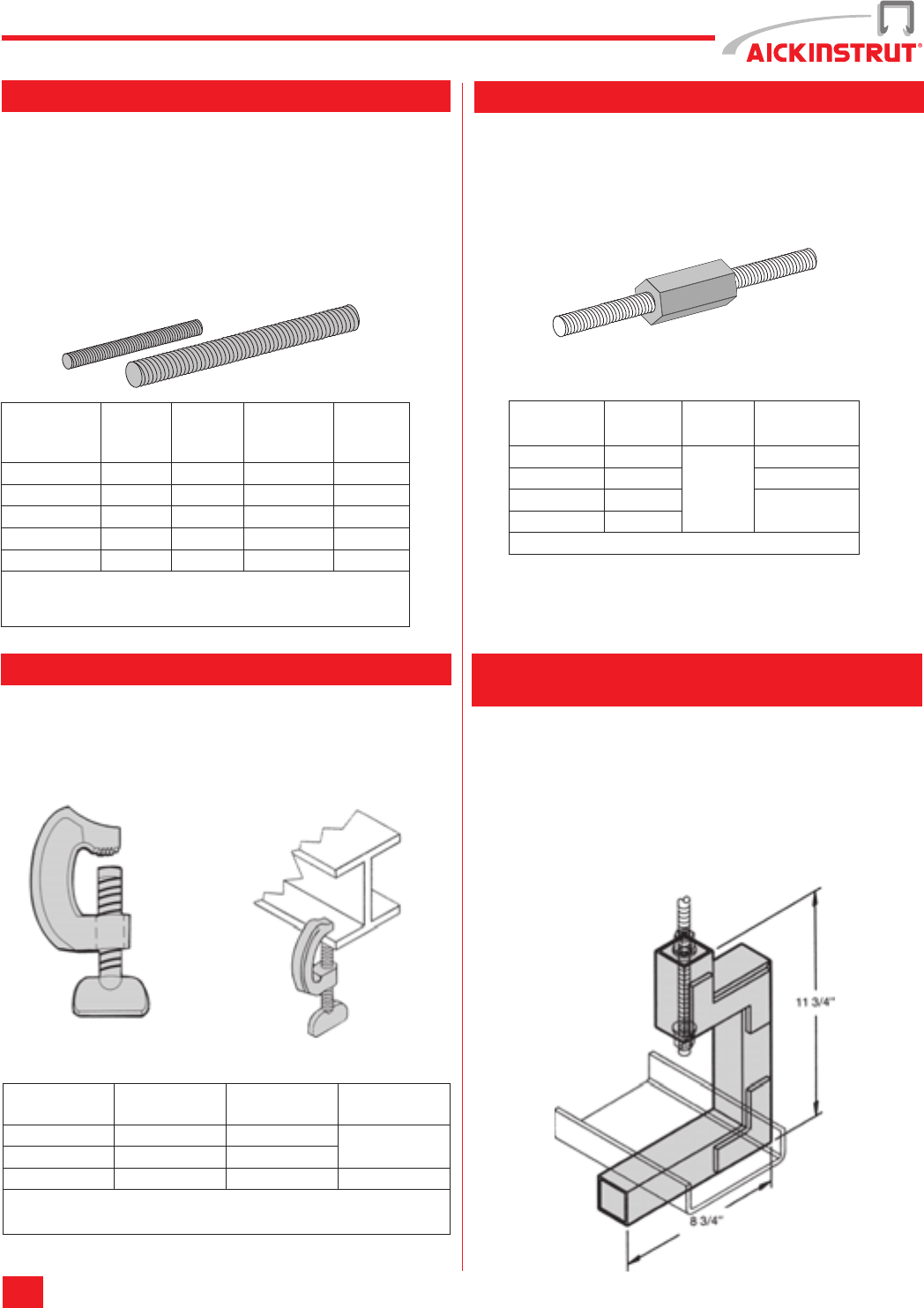 AICKINSTRUT®

11 3/4"

8 3/4"