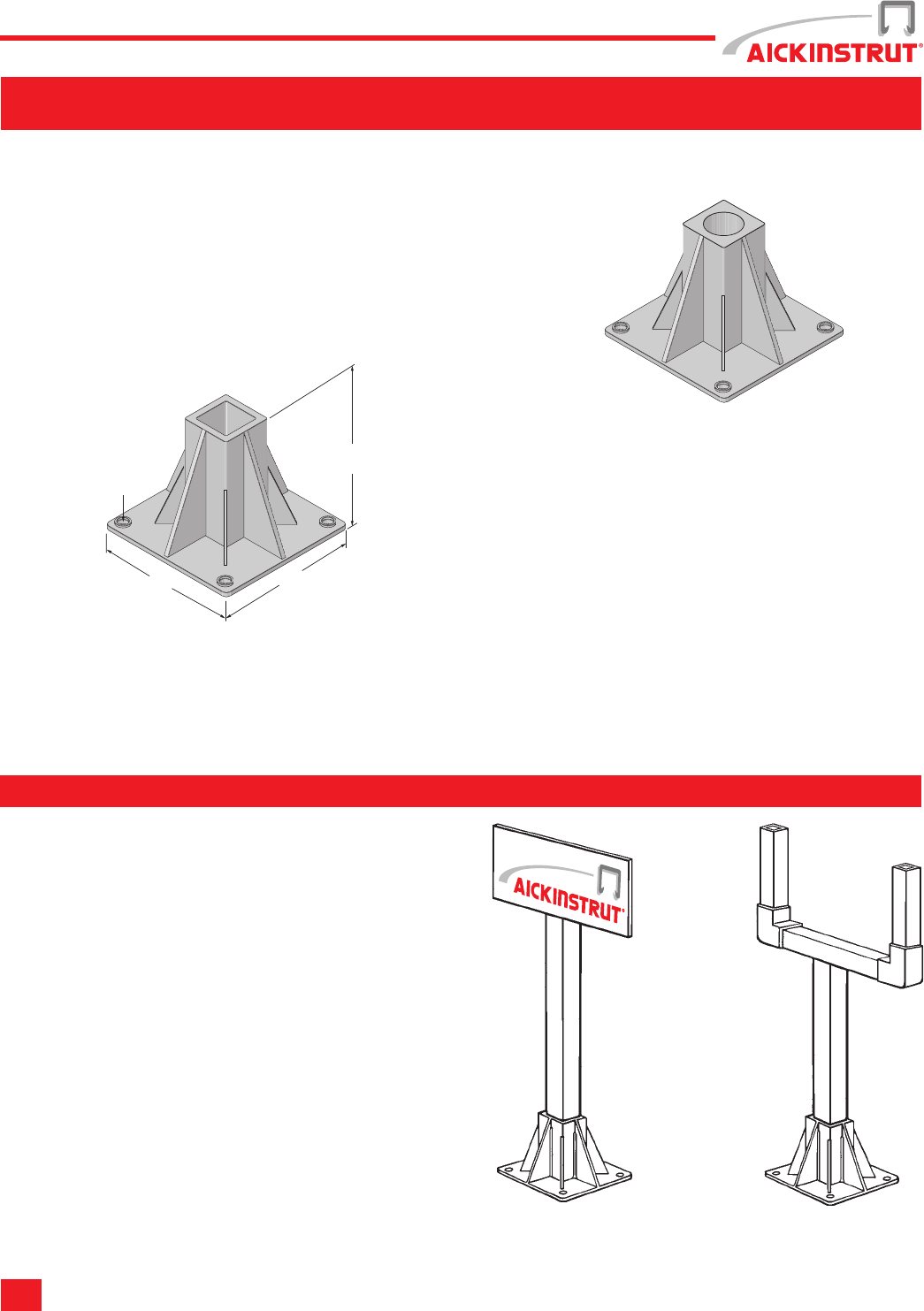 AICKINSTRUT®

AICKINSTRUT®