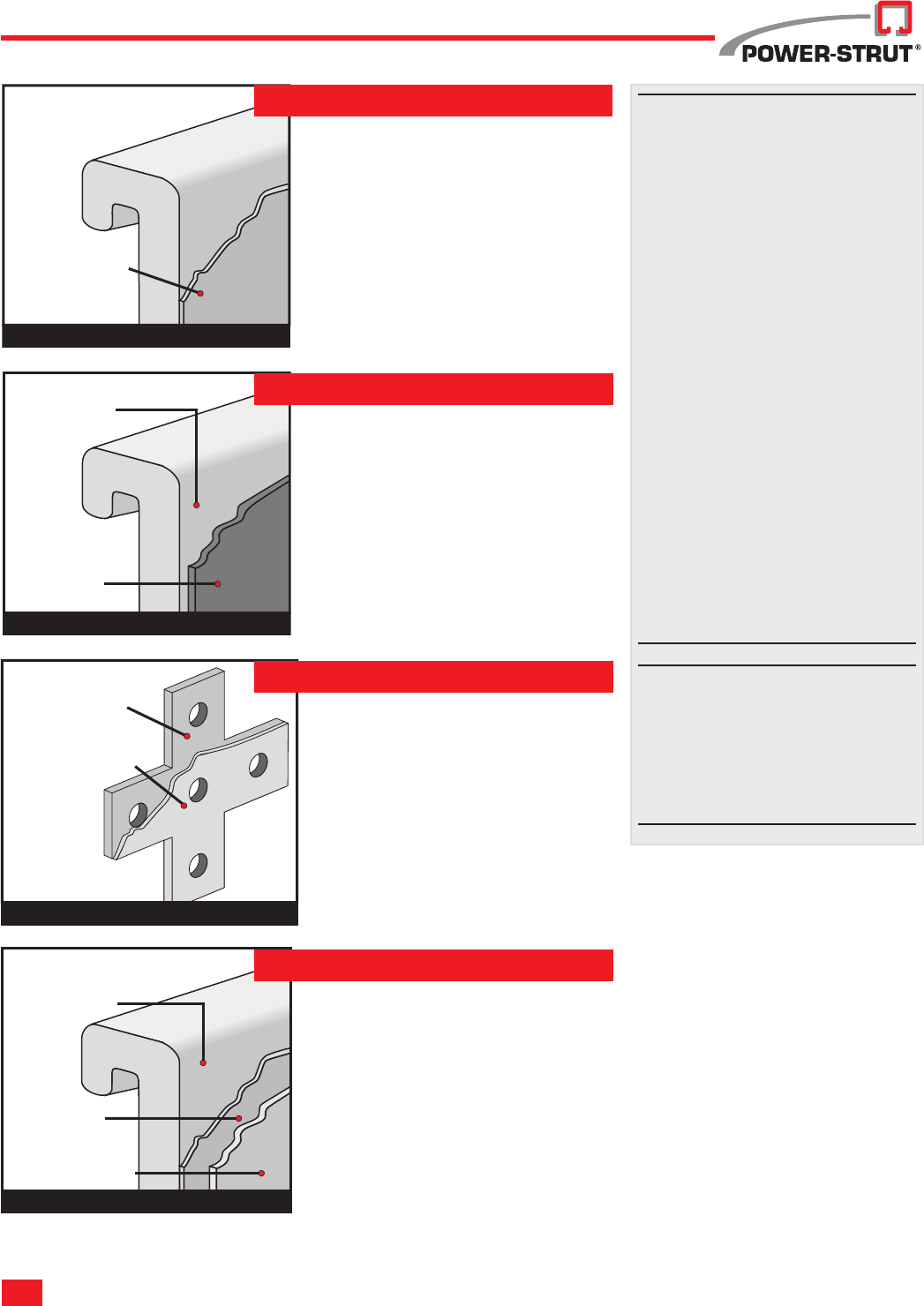 POWER-STRUT®