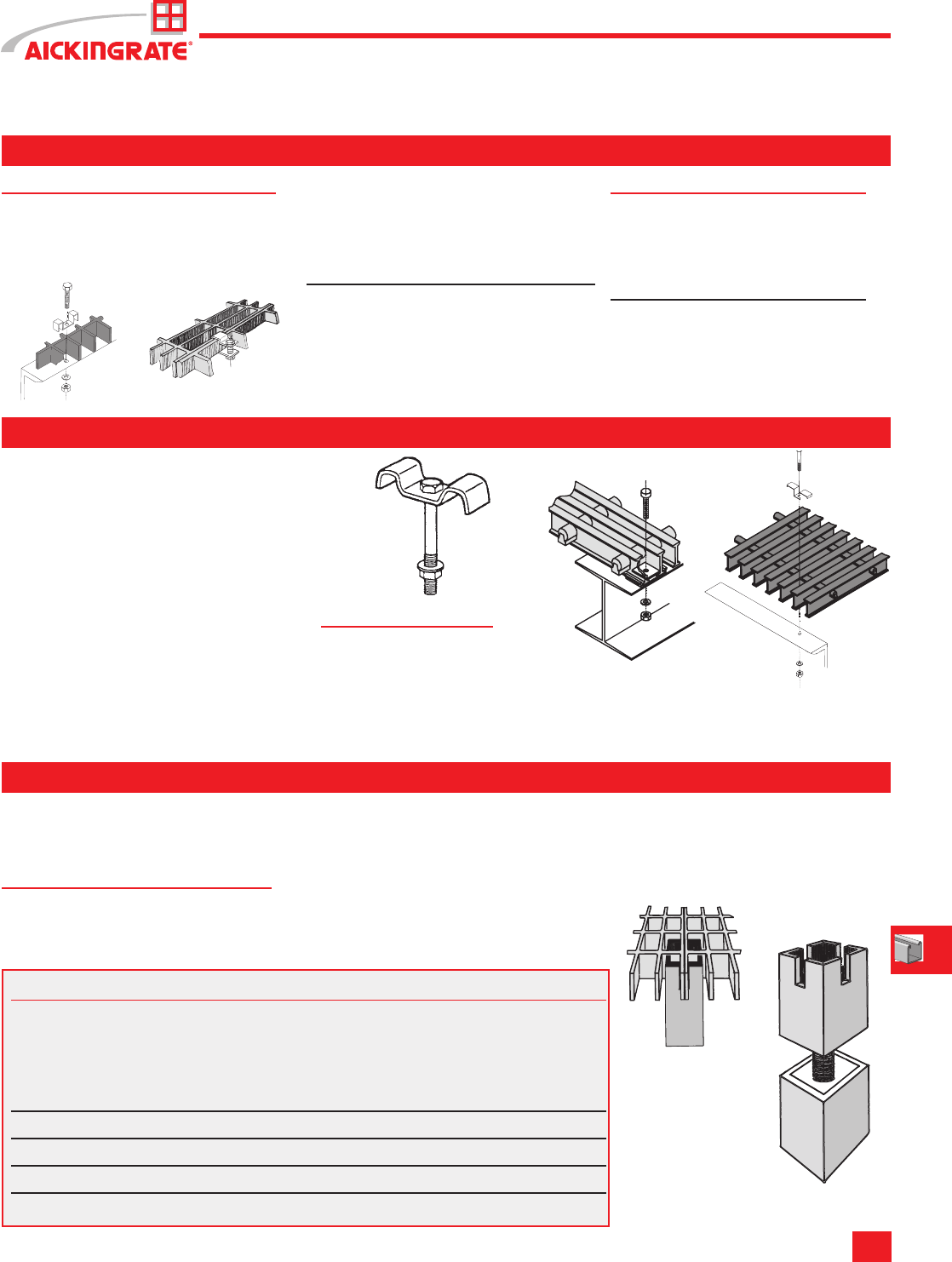 AICKINGRATE®