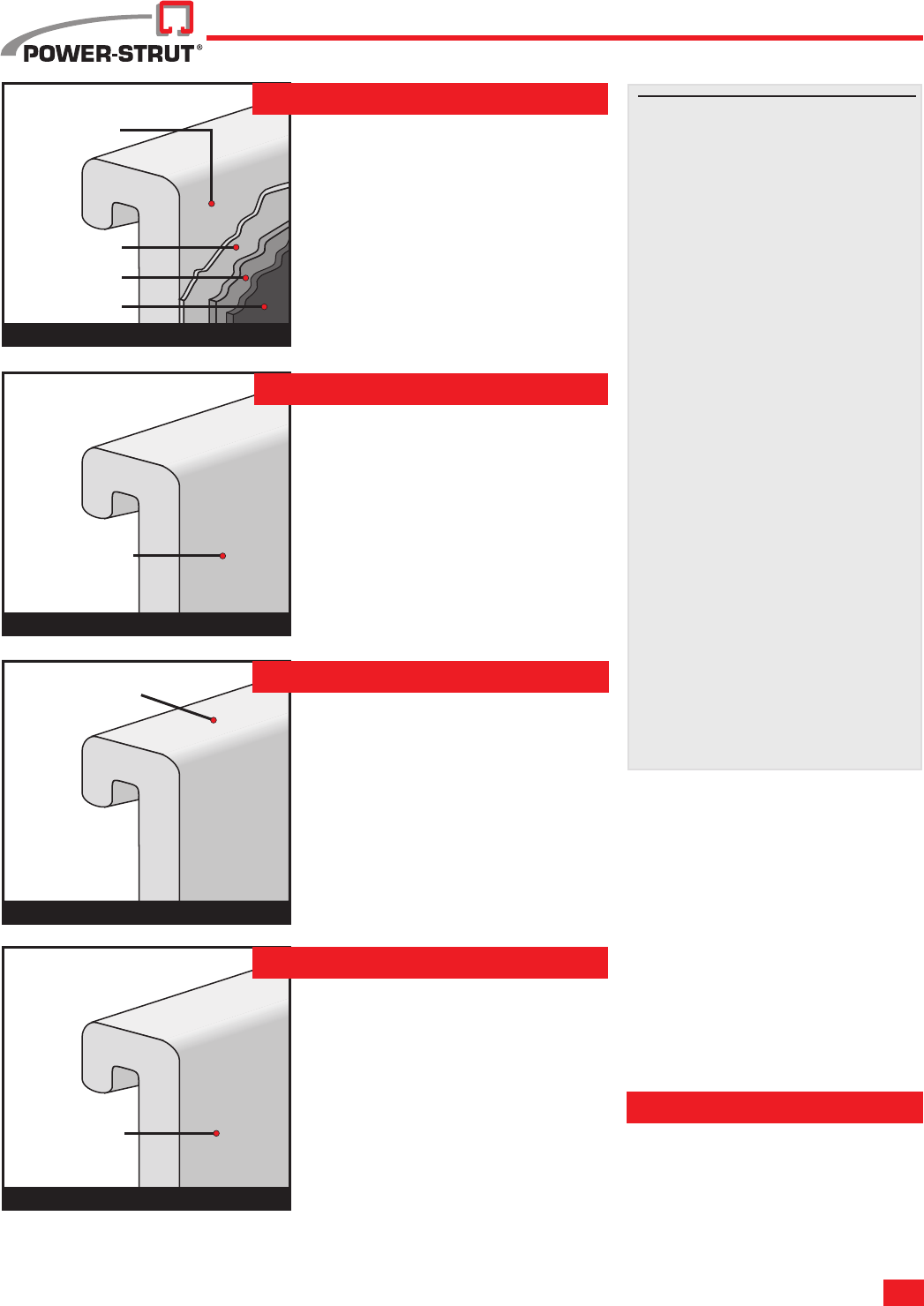 POWER-STRUT®