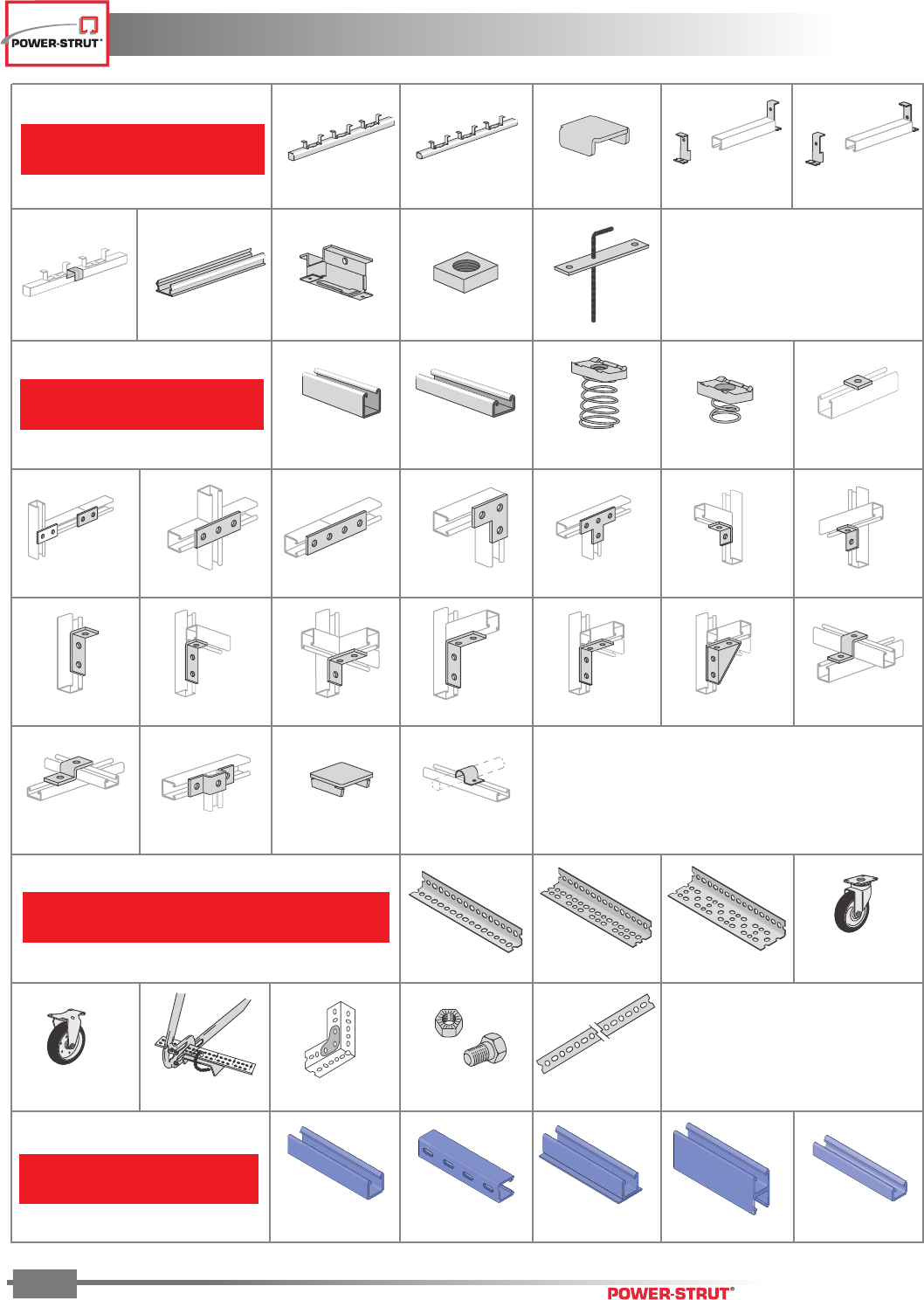 POWER-STRUT®

POWER-STRUT®