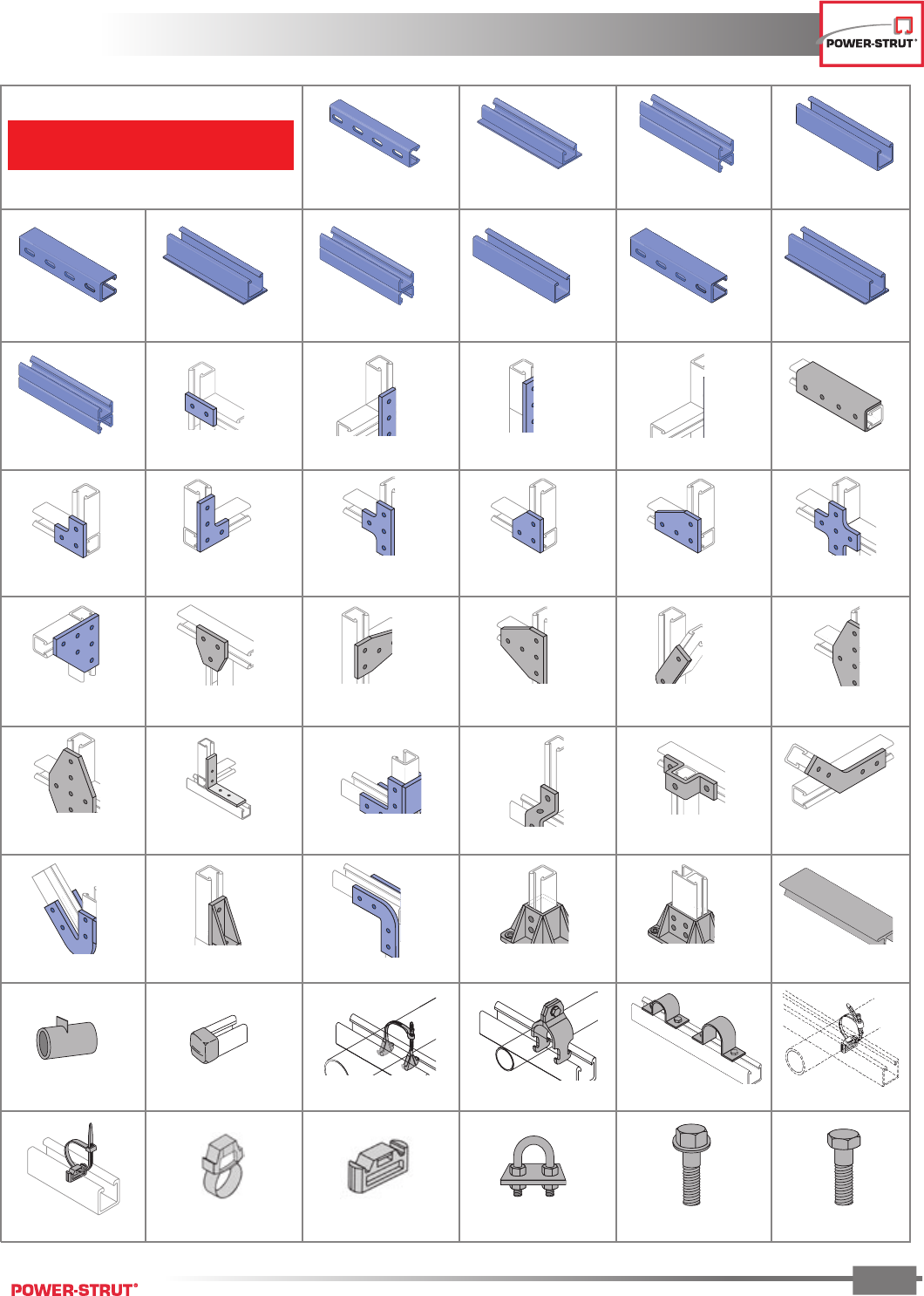 POWER-STRUT®

POWER-STRUT®