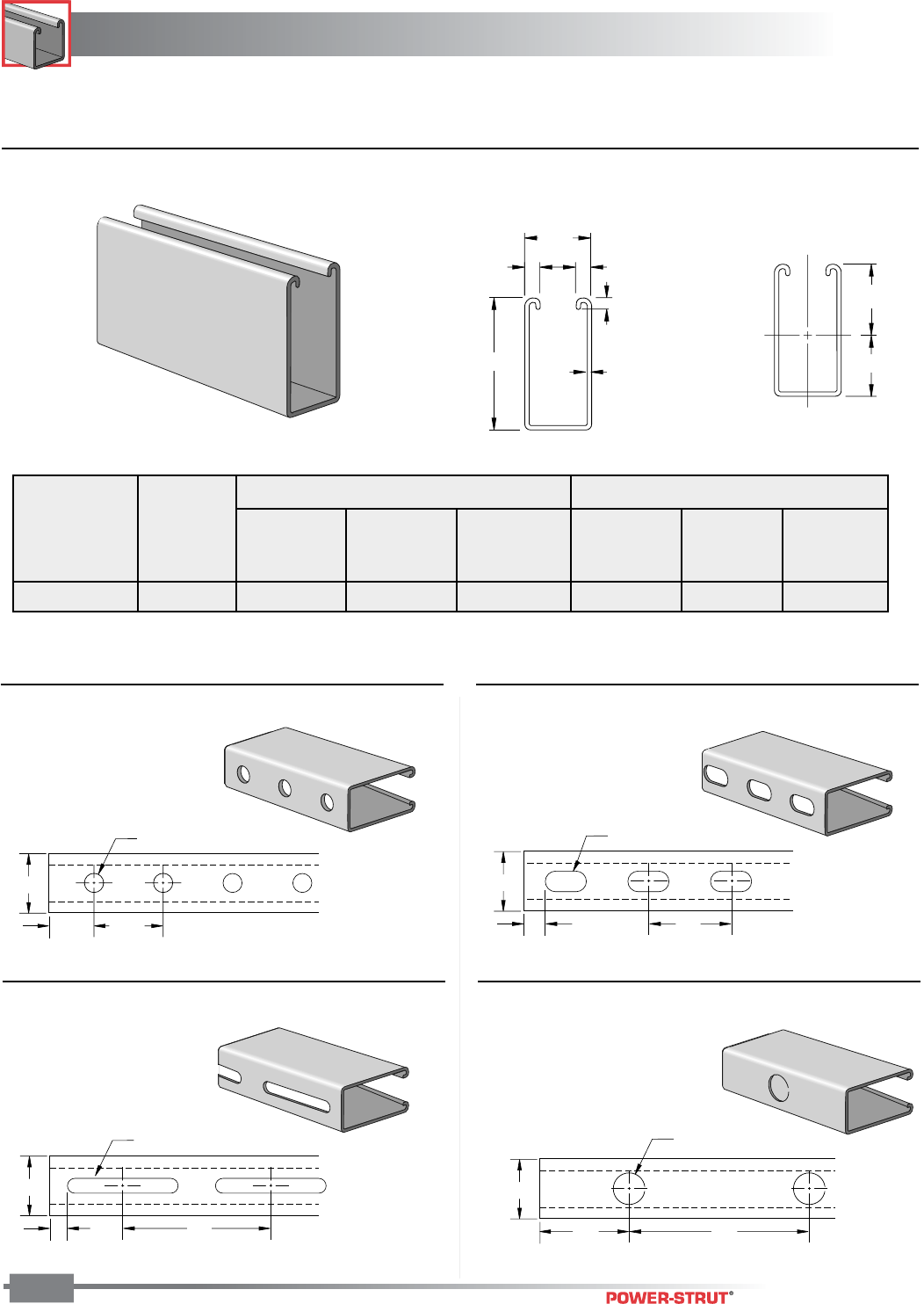 POWER-STRUT®