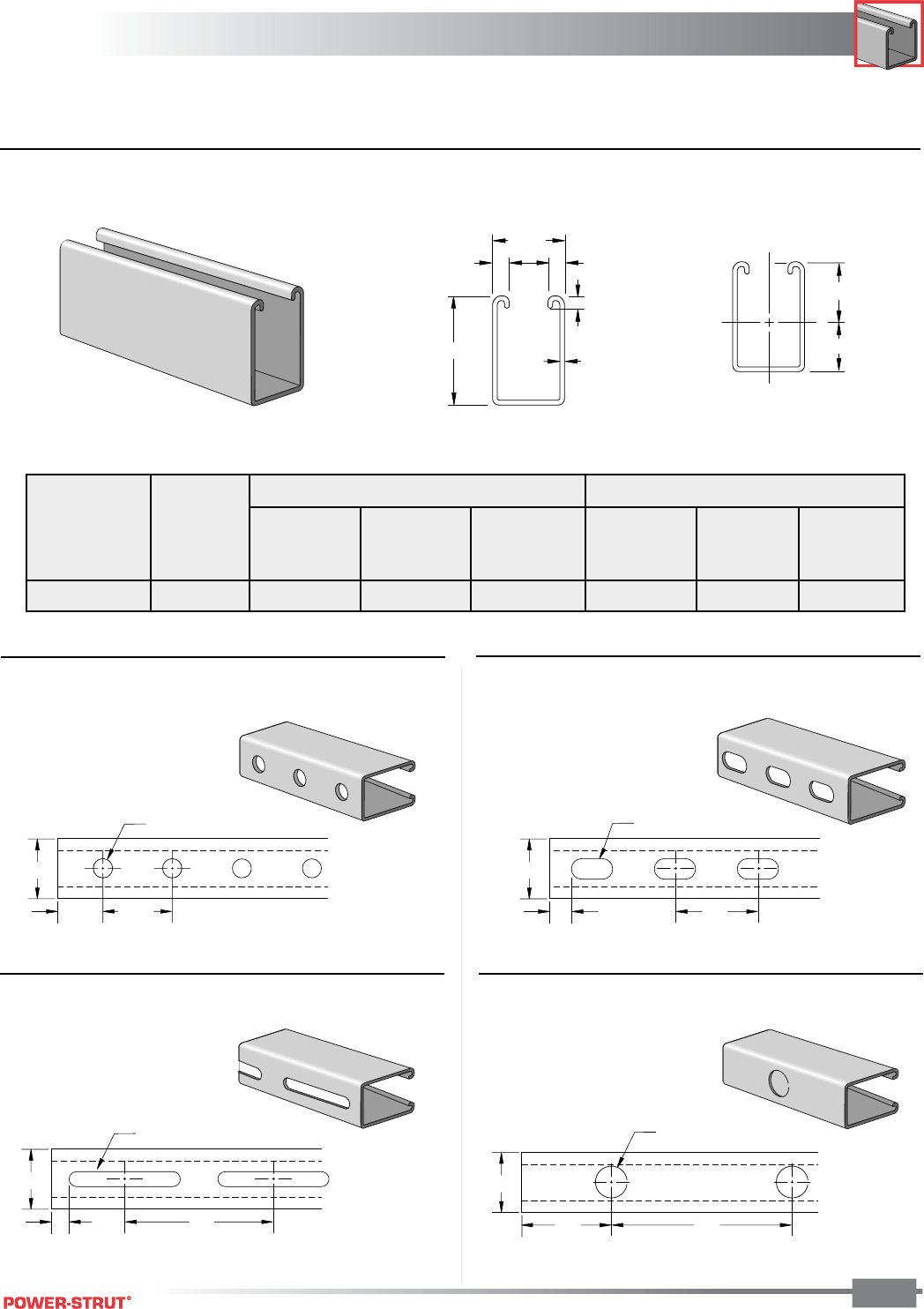 POWER-STRUT®