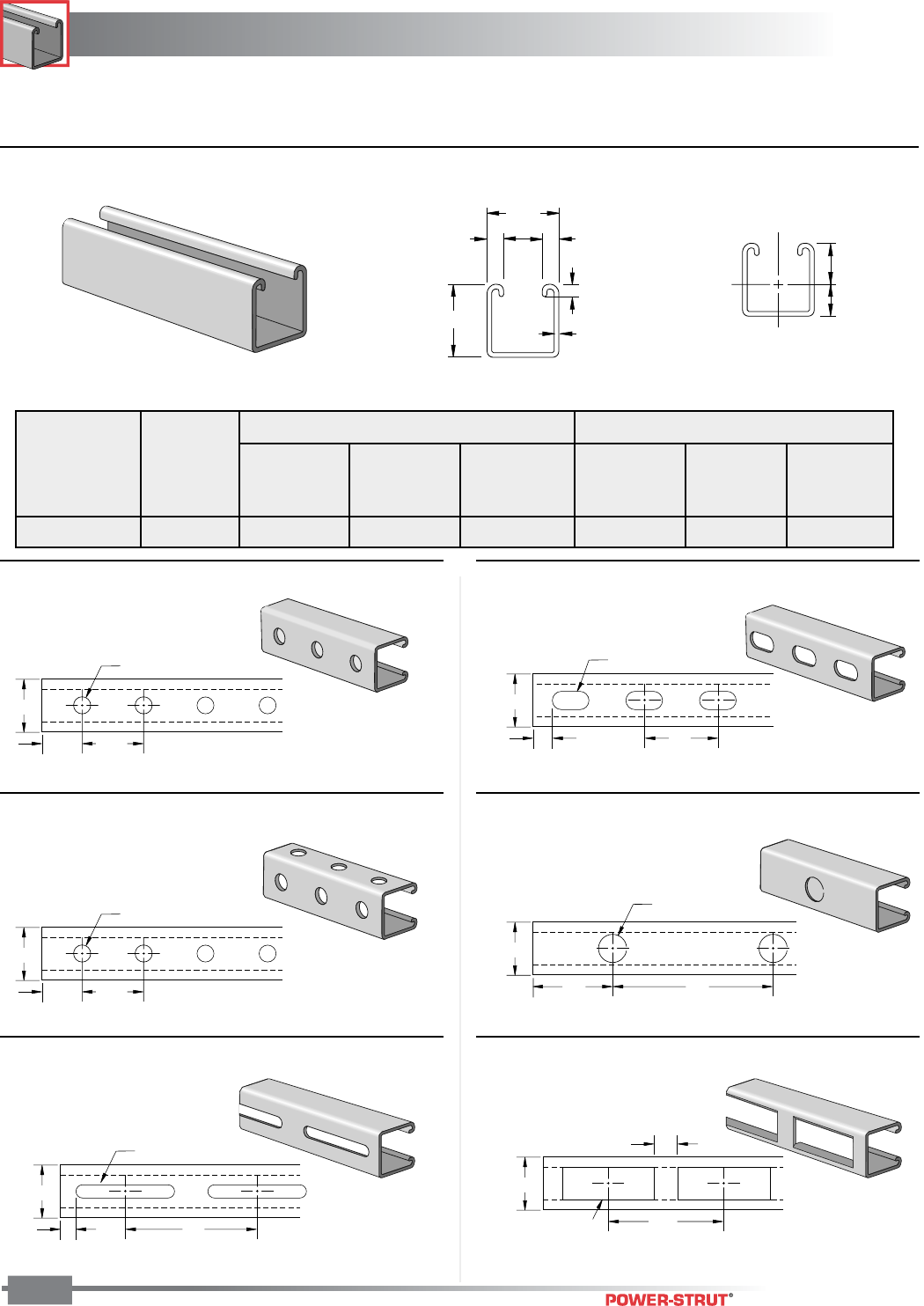 POWER-STRUT®