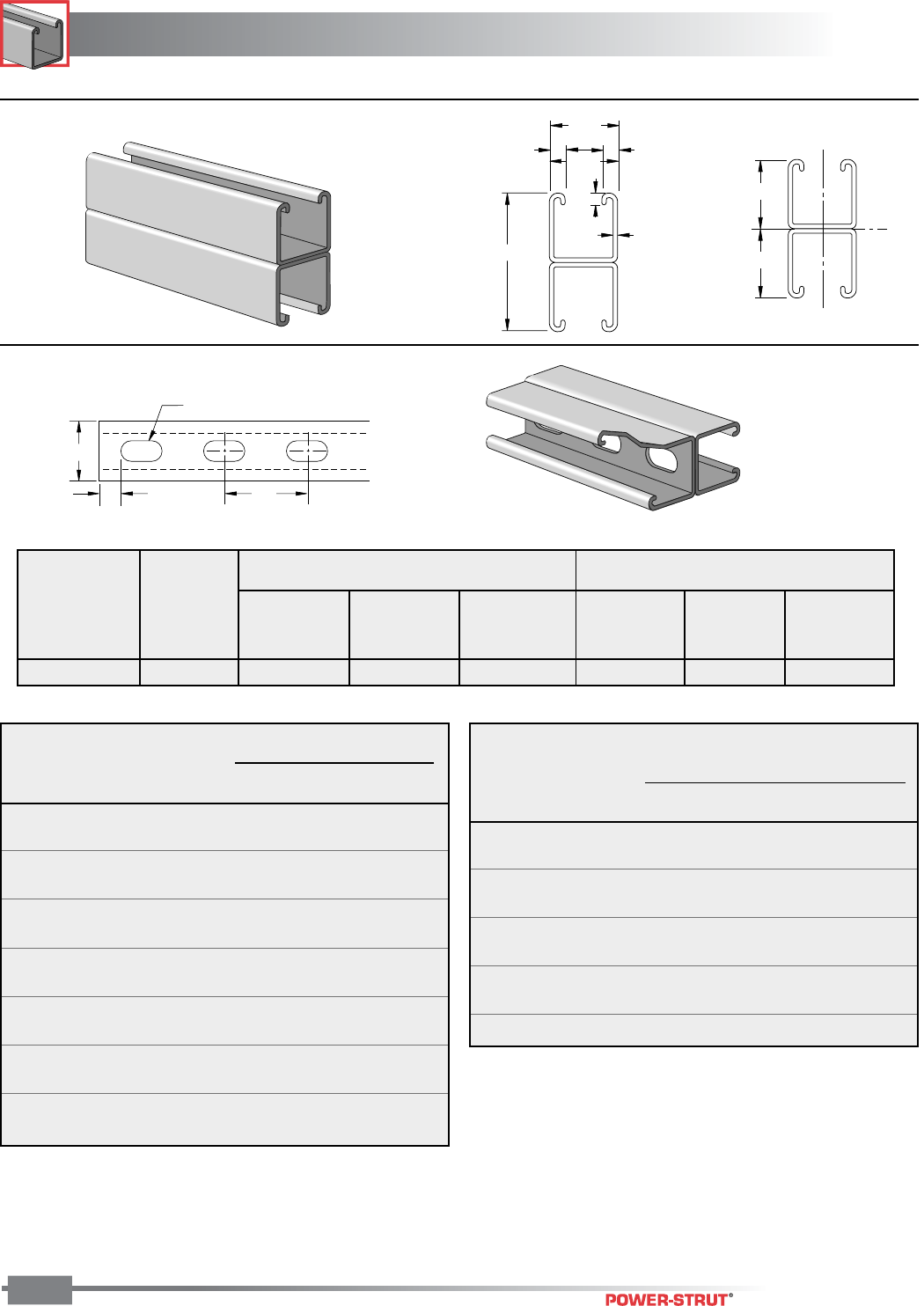 POWER-STRUT®