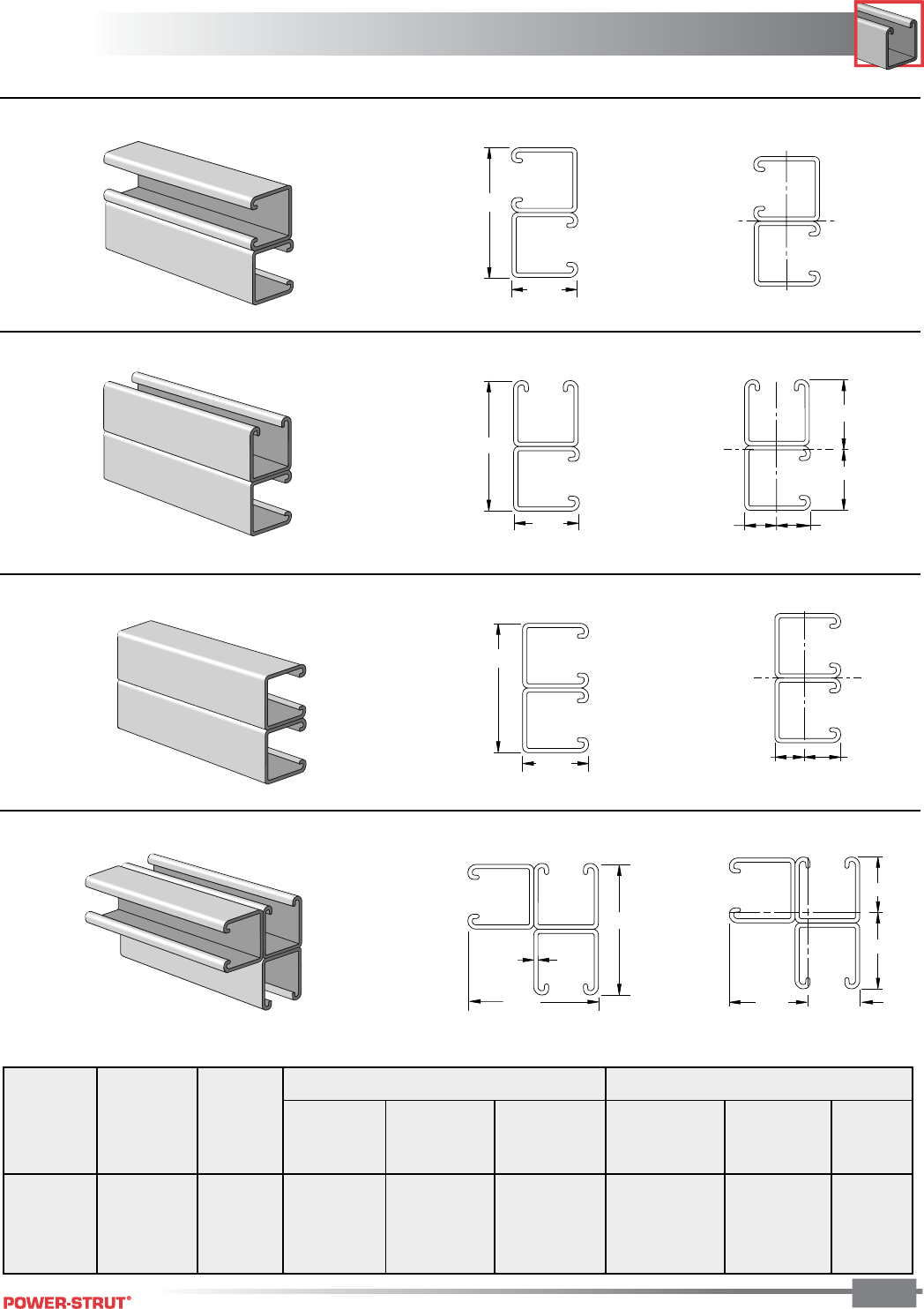 POWER-STRUT®