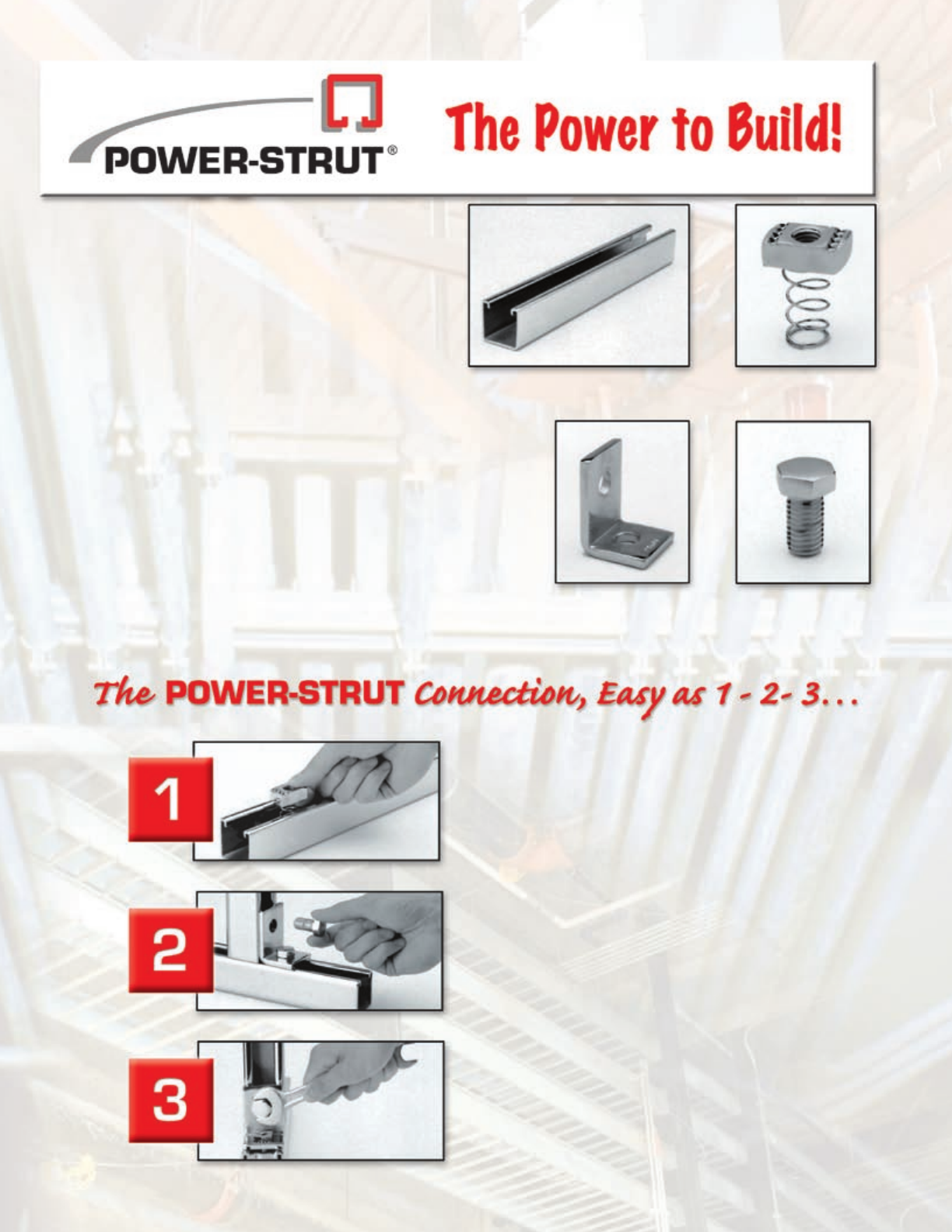 POWER-STRUT®

The Power to Build!

The POWER-STRUT Connection, Easy as 1 - 2- 3...

1

2

3