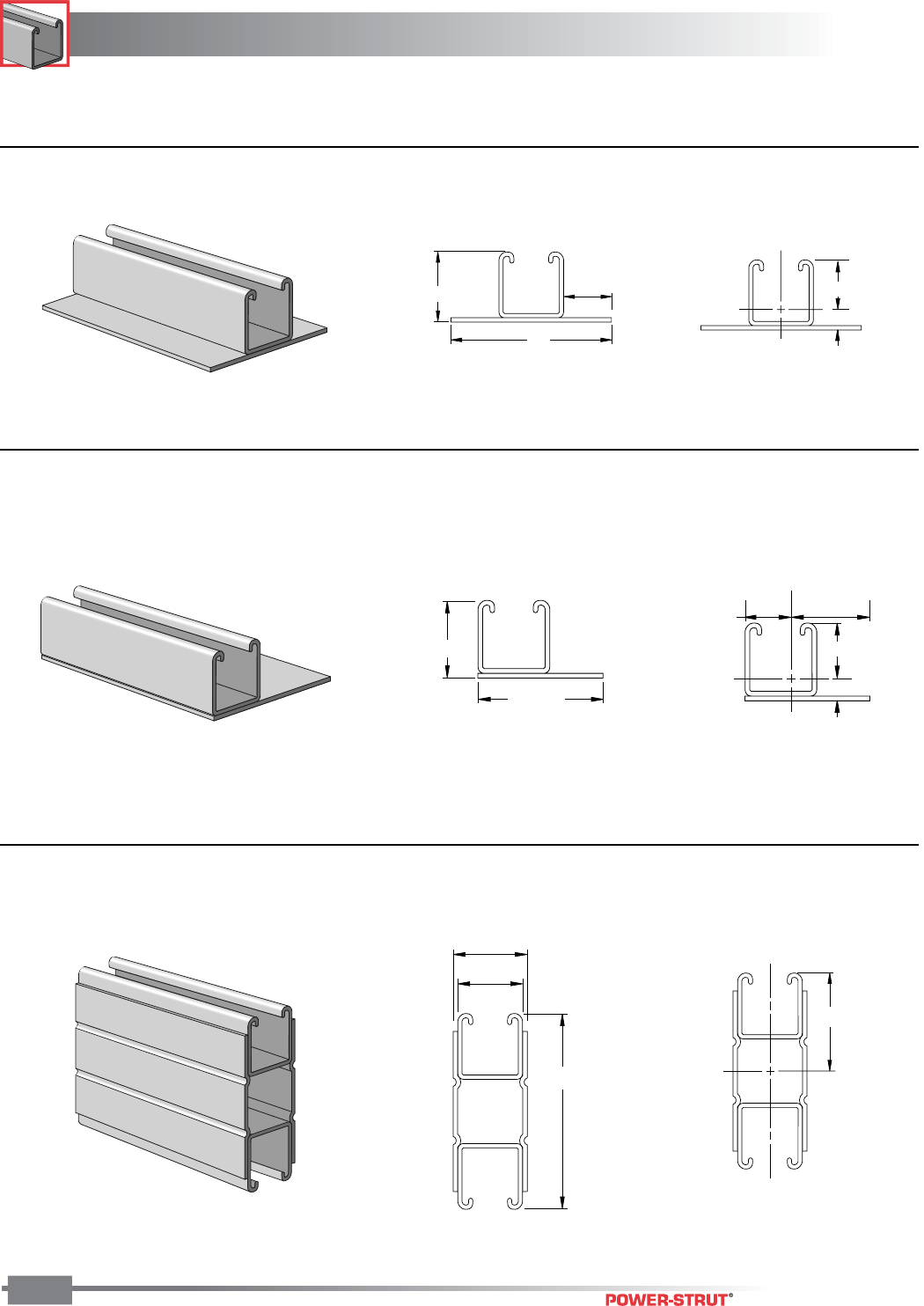 POWER-STRUT®