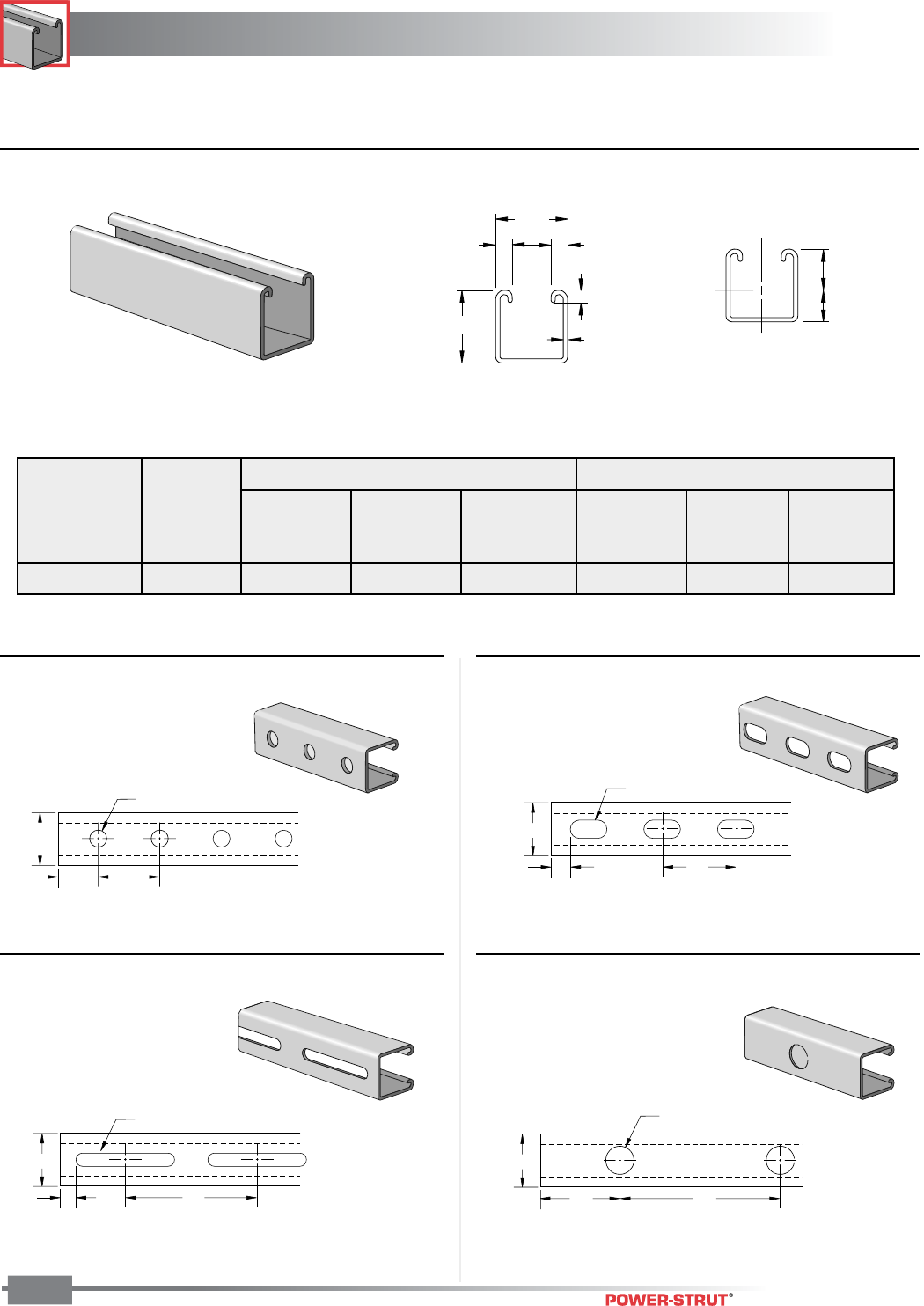 POWER-STRUT®