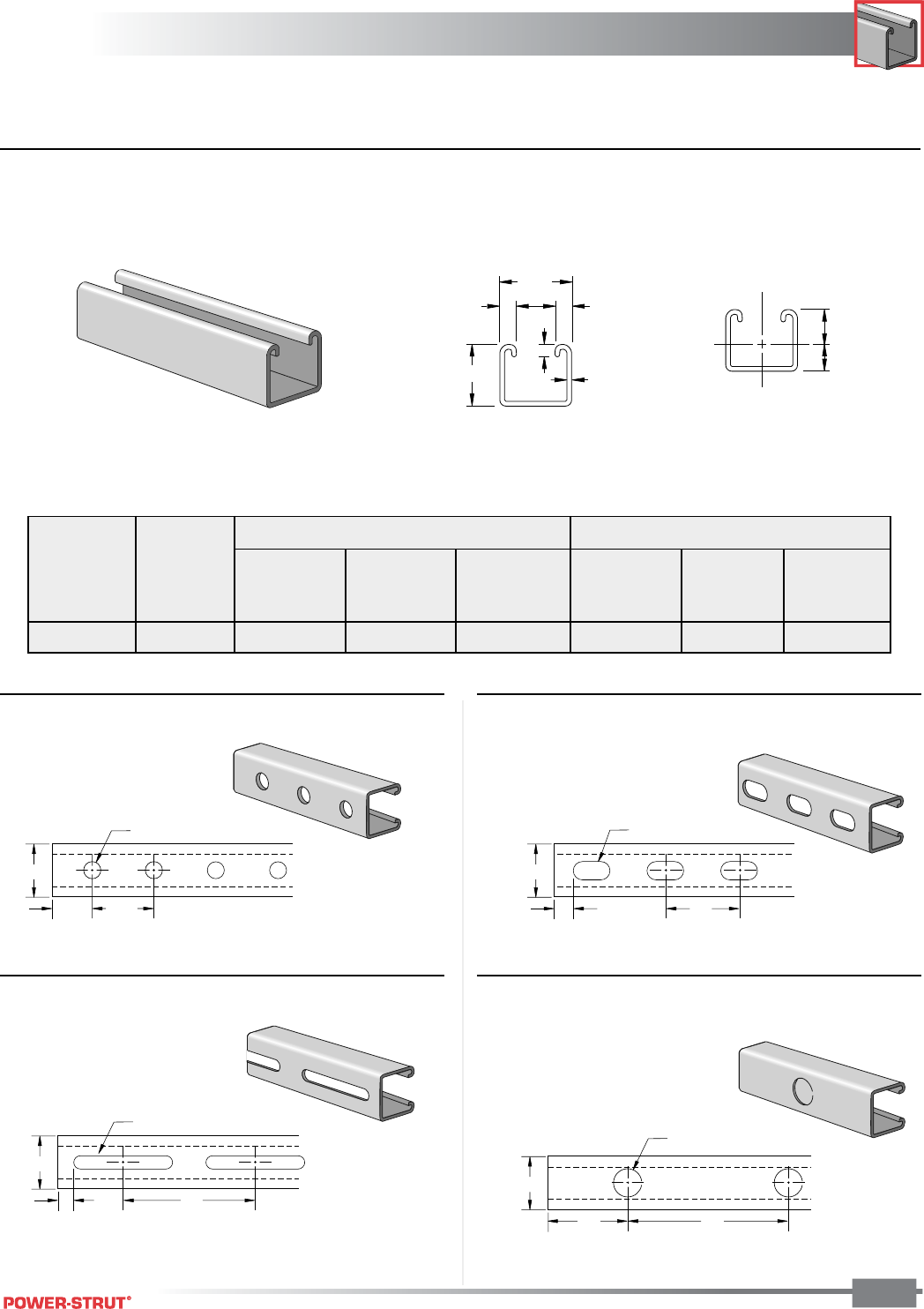 POWER-STRUT®