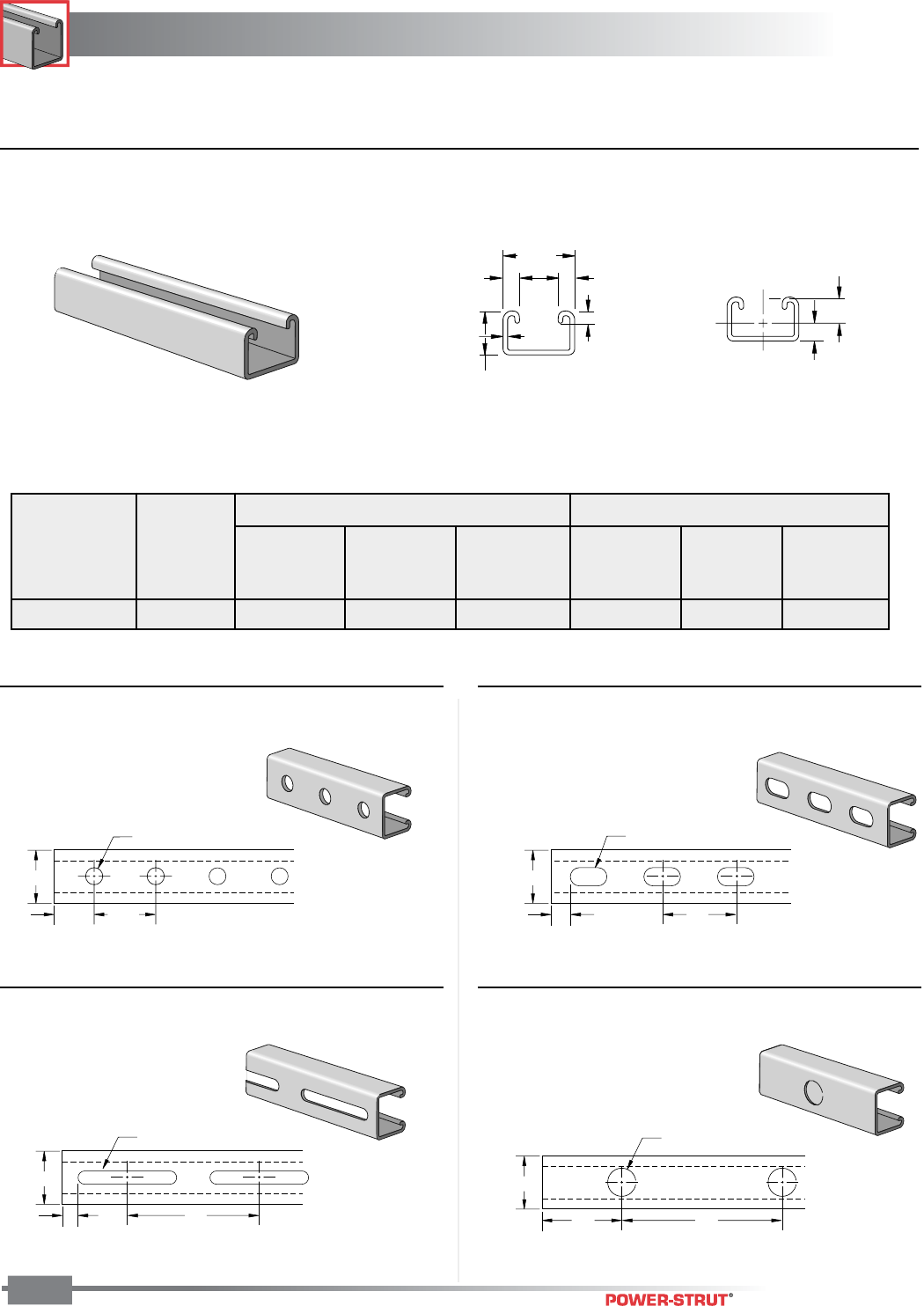 POWER-STRUT®