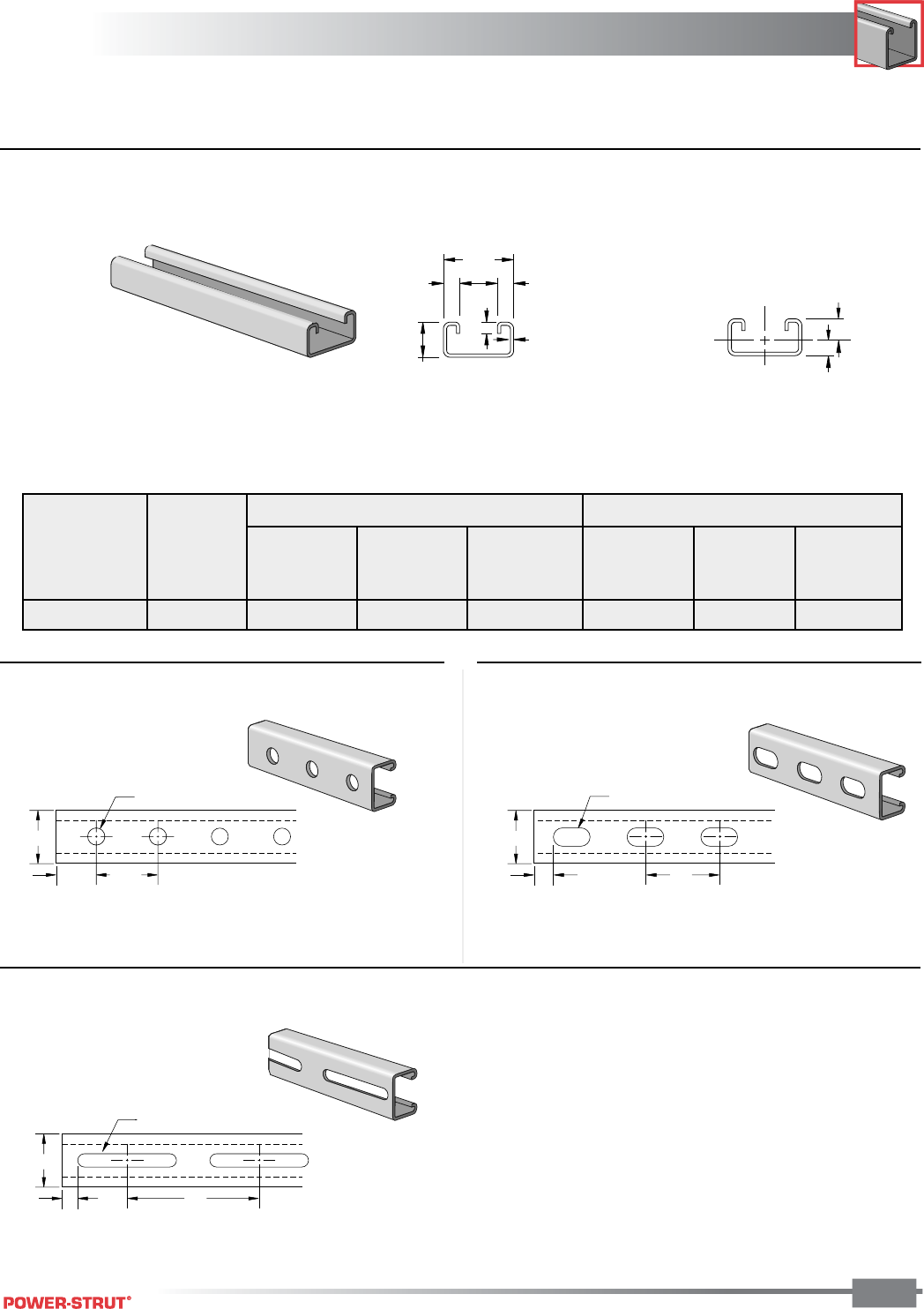 POWER-STRUT®