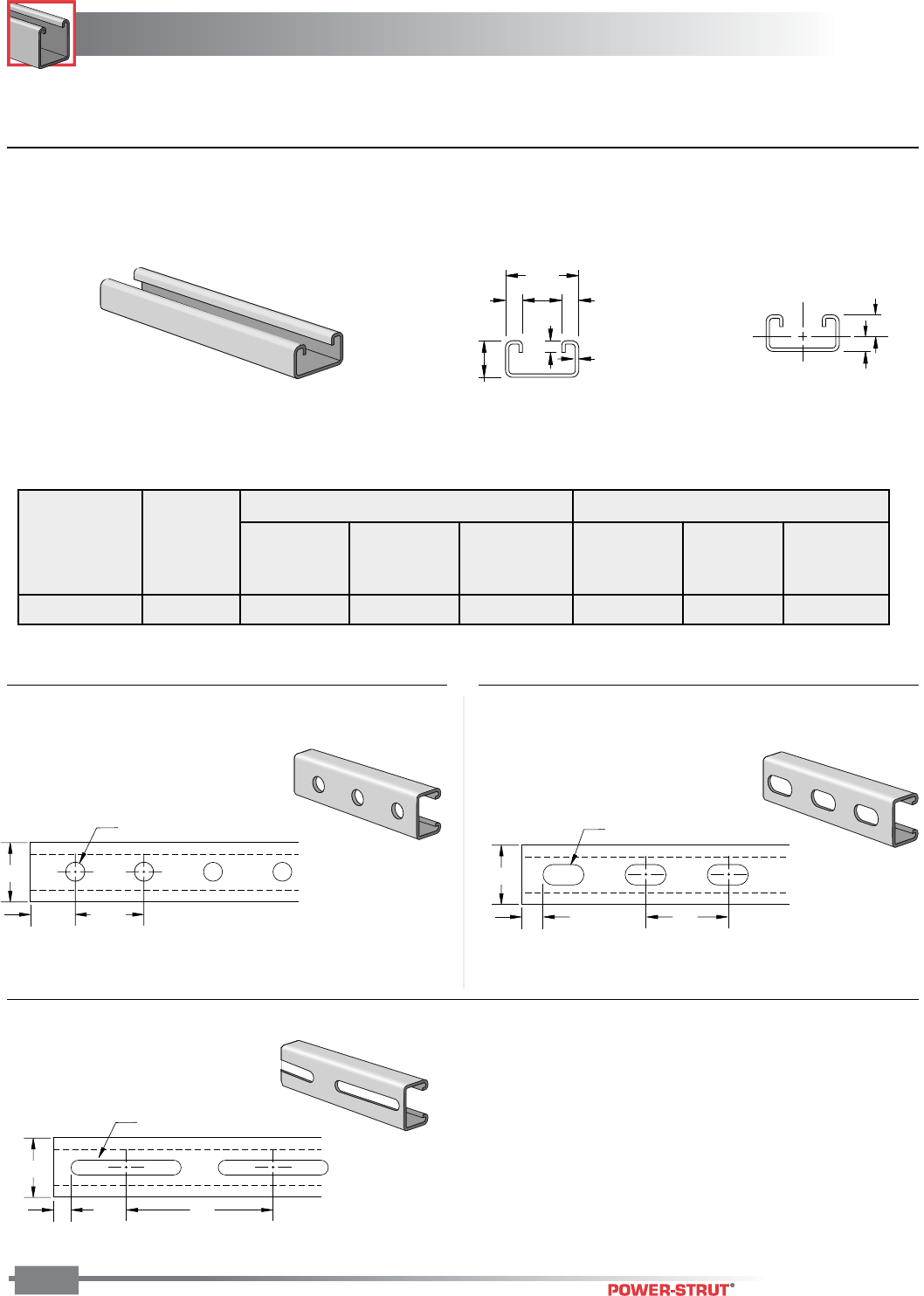 POWER-STRUT®