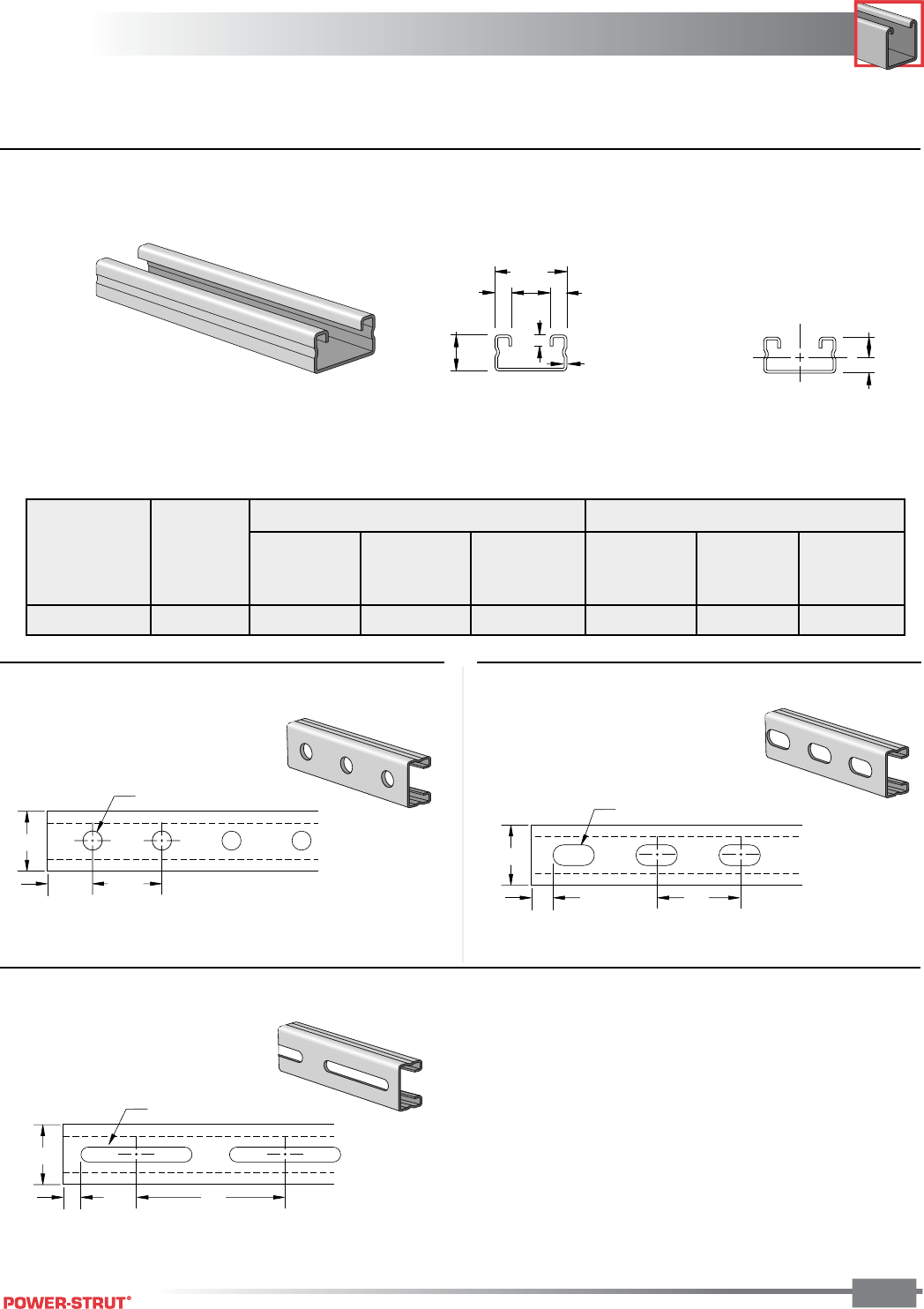 POWER-STRUT®