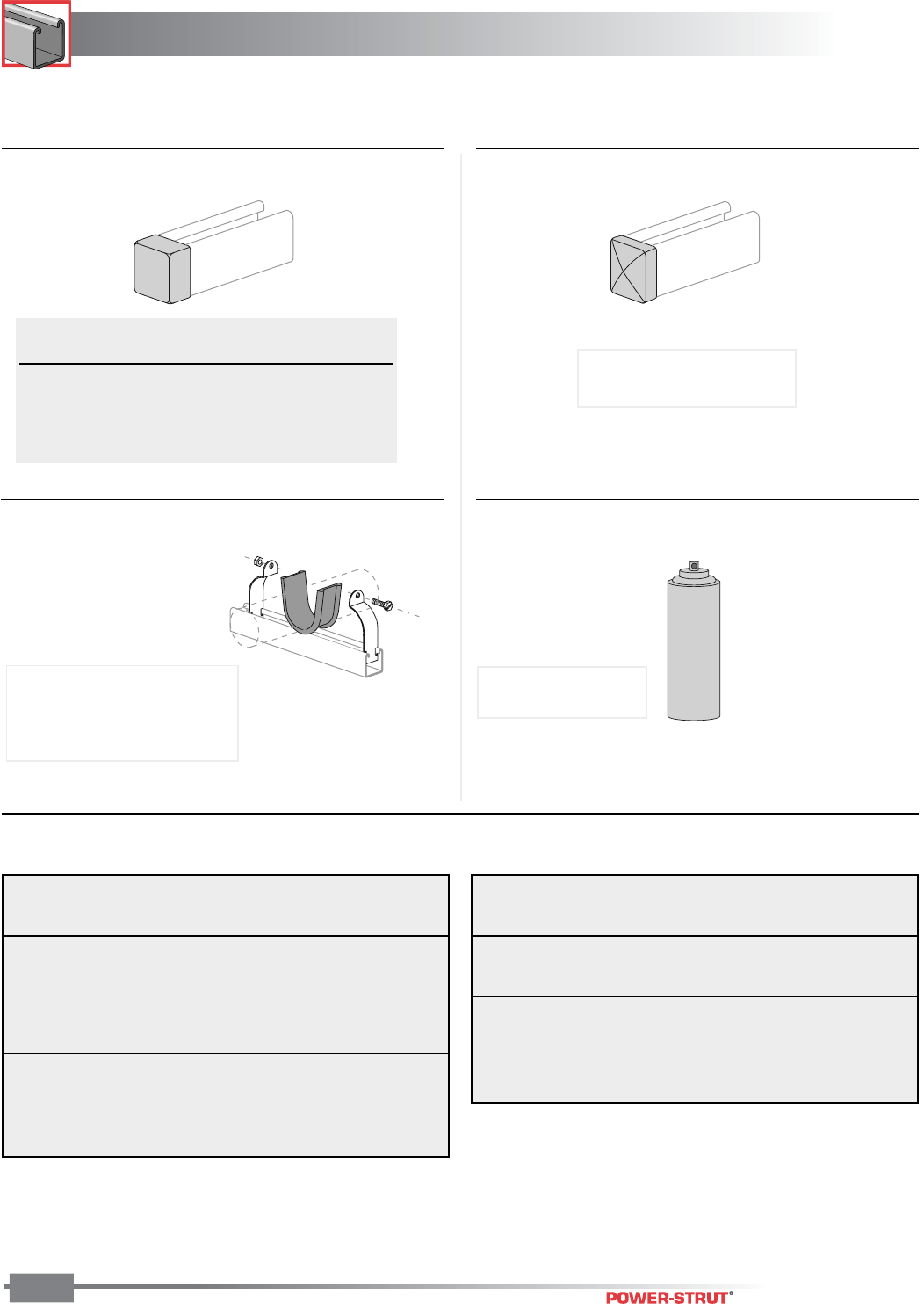 POWER-STRUT®