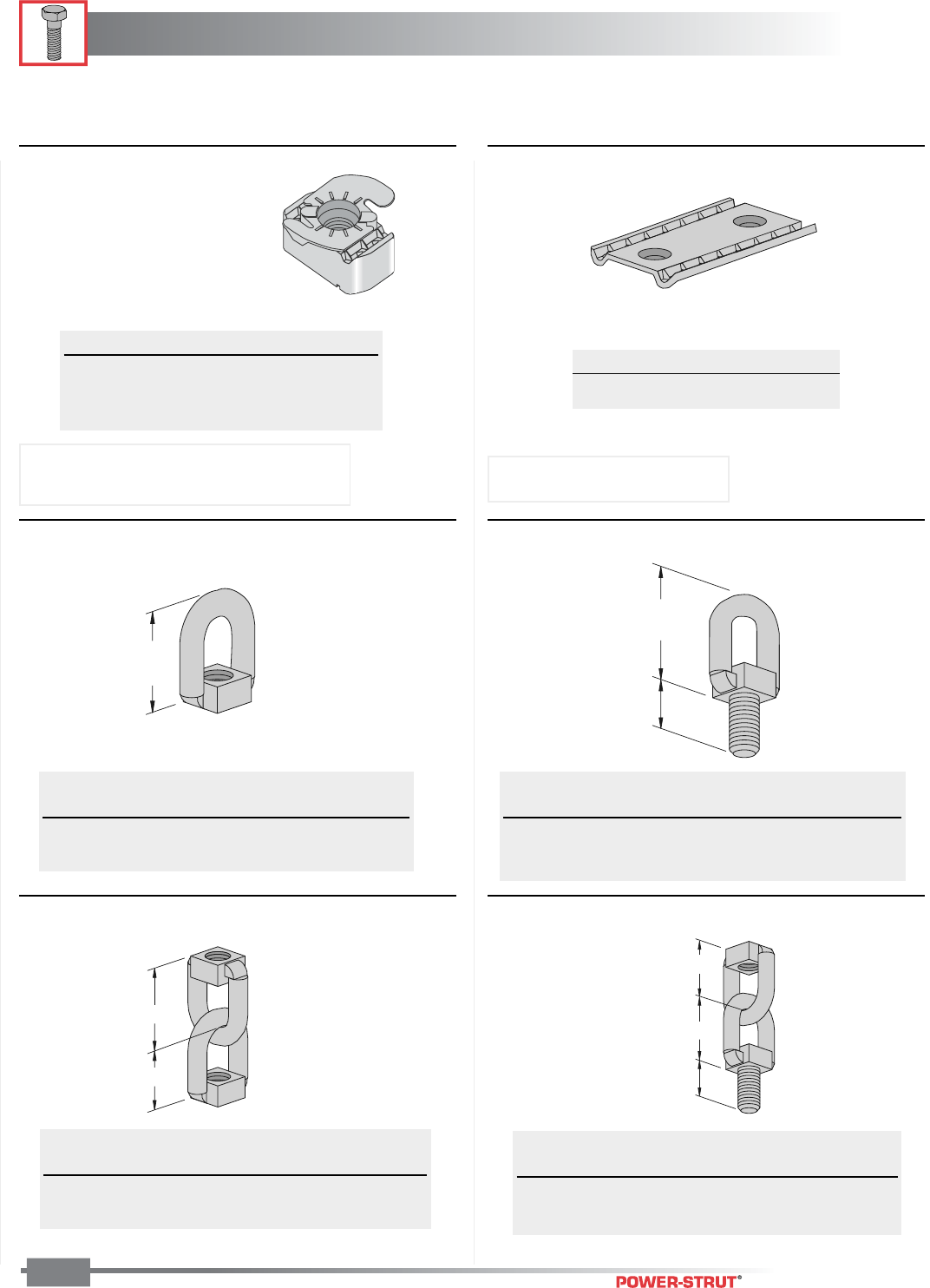 POWER-STRUT®