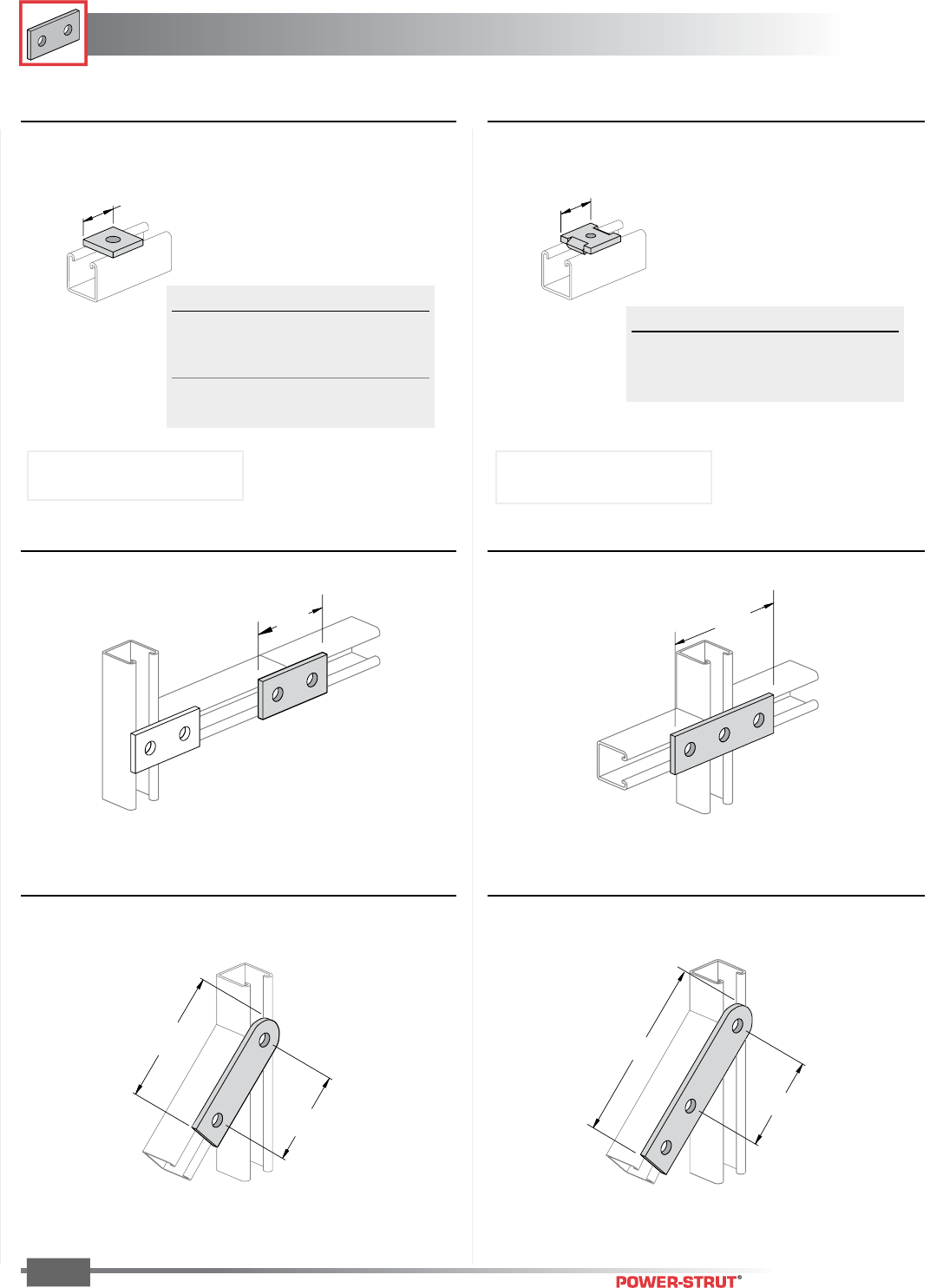 POWER-STRUT®