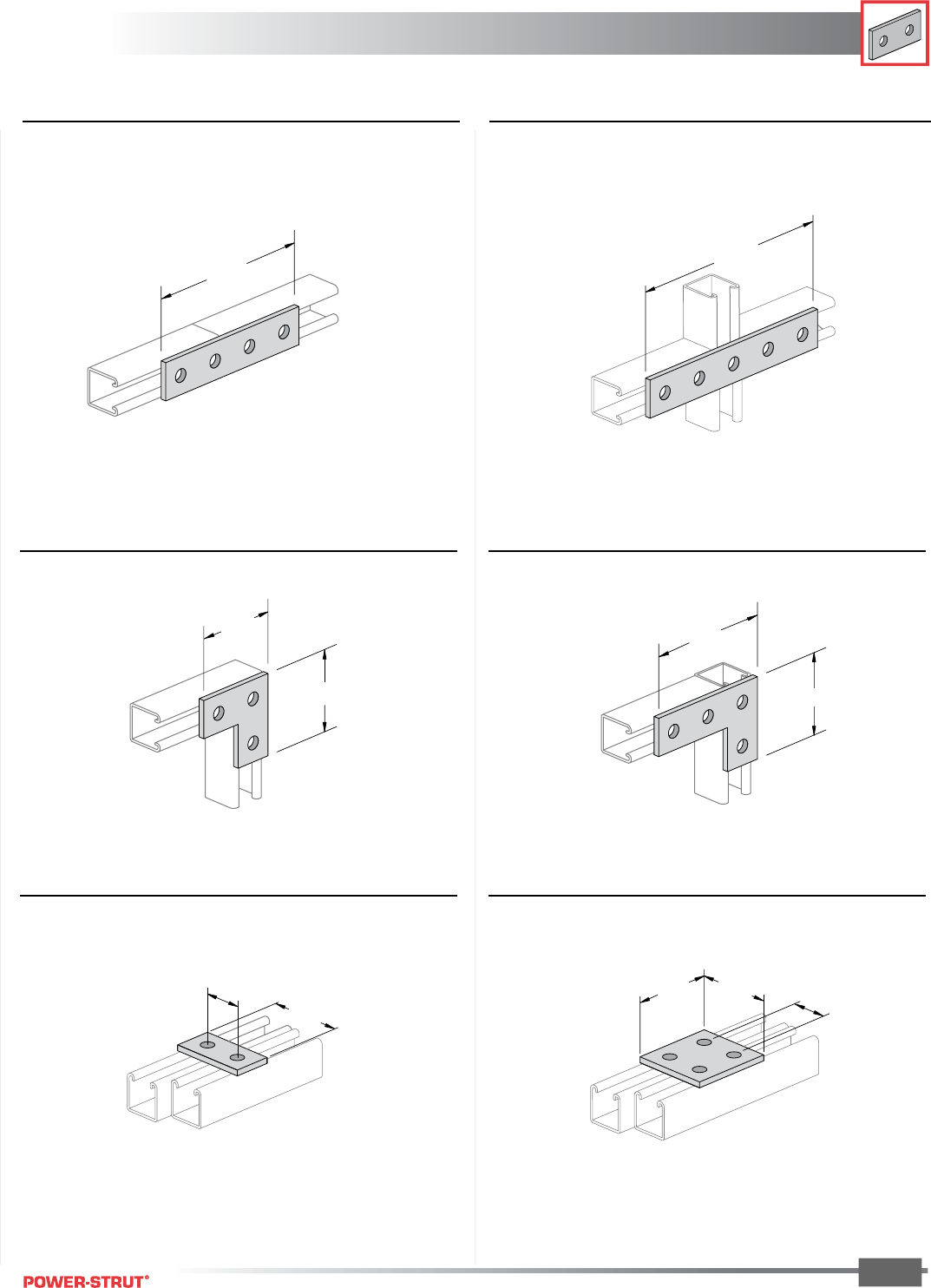 POWER-STRUT®