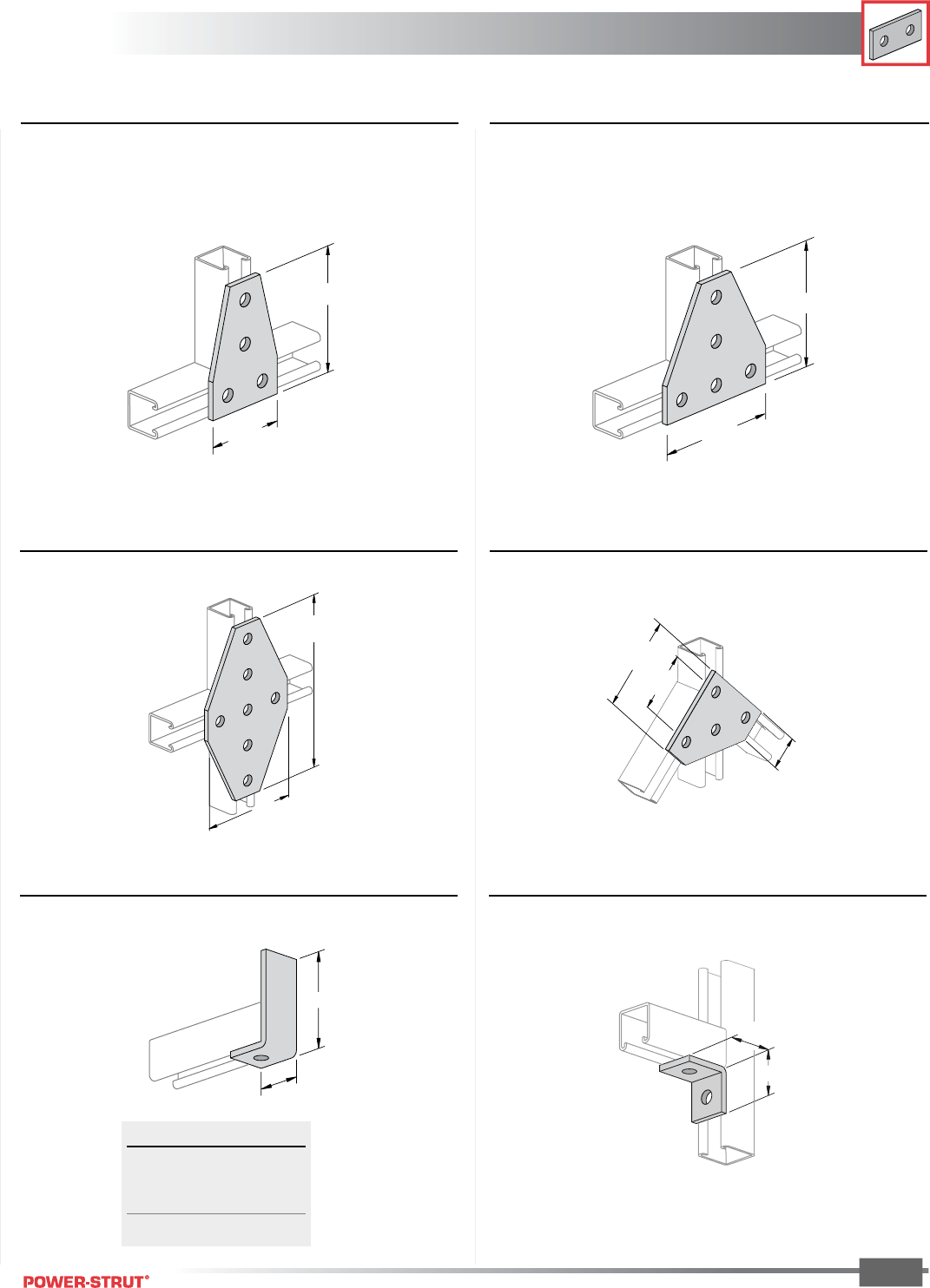 POWER-STRUT®