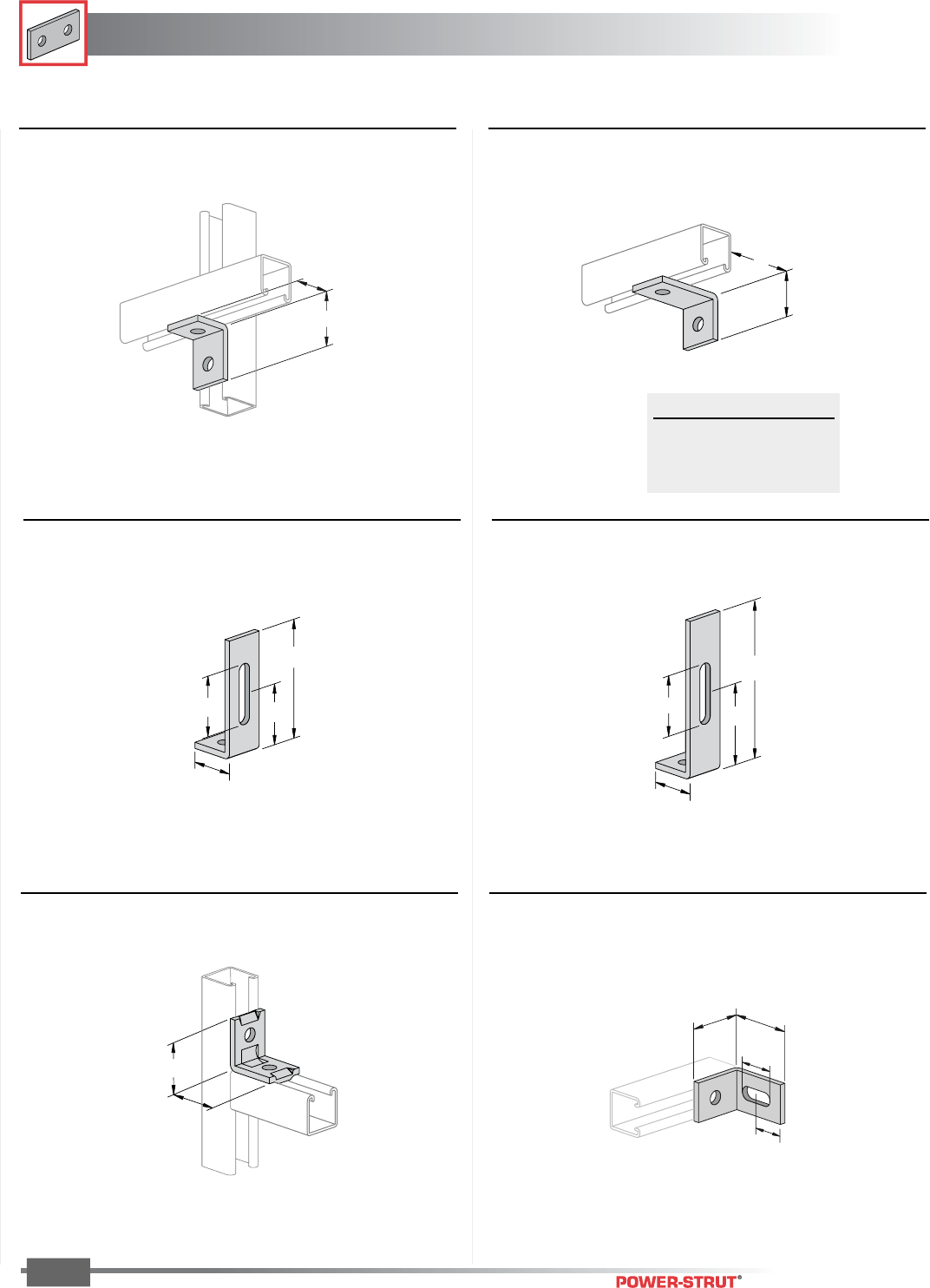 POWER-STRUT®