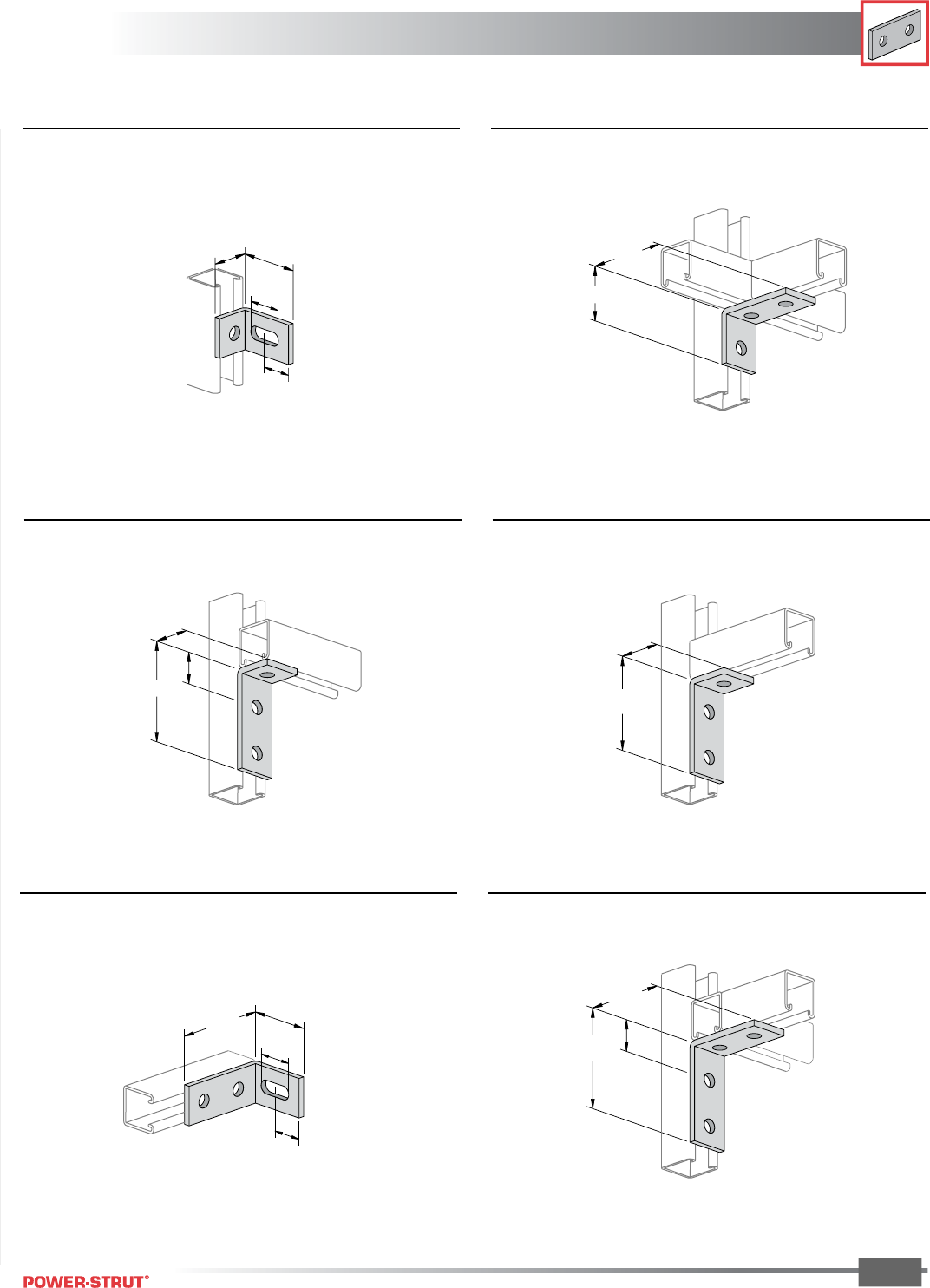 POWER-STRUT®